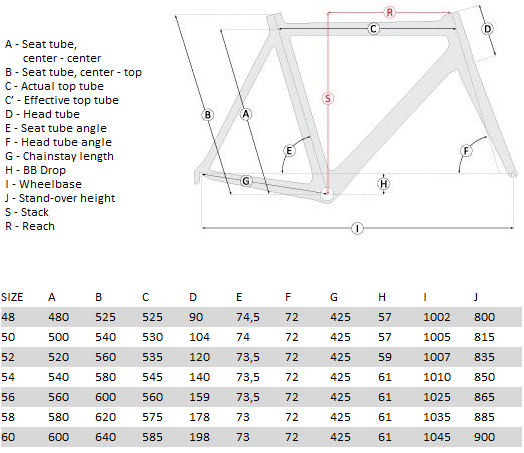 A - Seat tube, center - center
B - Seat tube, center - top
C - Actual top tube
C' - Effective top tube
D - Head tube
E - Seat tube angle
F - Head tube angle
G - Chainstay length
H - BB Drop
I - Wheelbase
J - Stand-over height
S - Stack
R - Reach

R
C
D
S
B
A
E
F
G
H
I

| SIZE | A | B | C | D | E | F | G | H | I | J |
|---|---|---|---|---|---|---|---|---|---|---|
| 48 | 480 | 525 | 525 | 90 | 74,5 | 72 | 425 | 57 | 1002 | 800 |
| 50 | 500 | 540 | 530 | 104 | 74 | 72 | 425 | 57 | 1005 | 815 |
| 52 | 520 | 560 | 535 | 120 | 73,5 | 72 | 425 | 59 | 1007 | 835 |
| 54 | 540 | 580 | 545 | 140 | 73,5 | 72 | 425 | 61 | 1010 | 850 |
| 56 | 560 | 600 | 560 | 159 | 73,5 | 72 | 425 | 61 | 1025 | 865 |
| 58 | 580 | 620 | 575 | 178 | 73 | 72 | 425 | 61 | 1035 | 885 |
| 60 | 600 | 640 | 585 | 198 | 73 | 72 | 425 | 61 | 1045 | 900 |