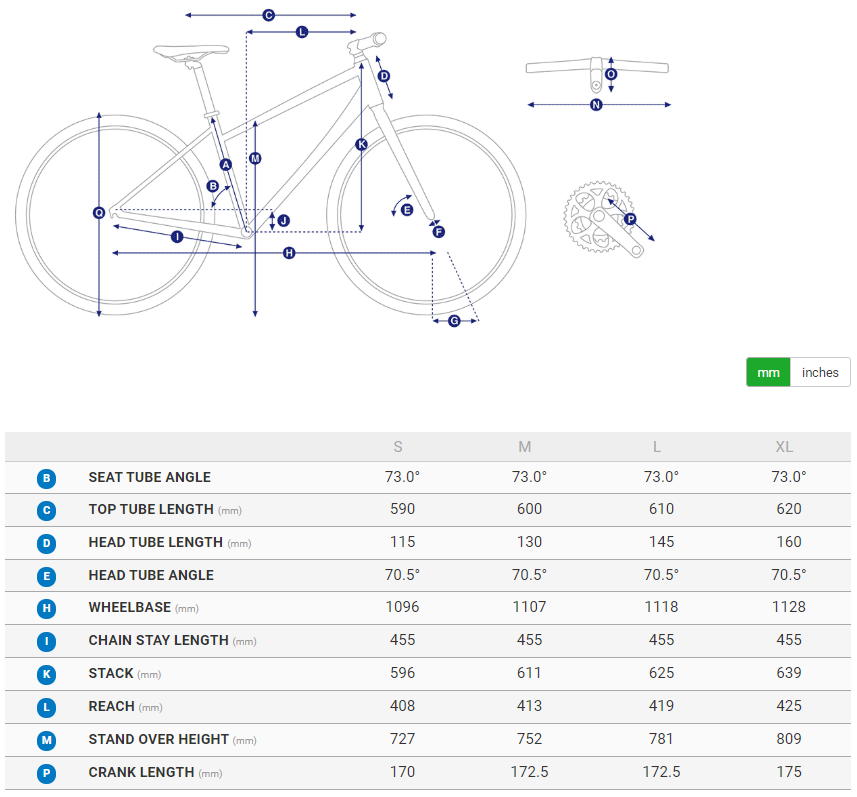 C
L
D
O
N
A
M
K
B
E
Q
J
F
I
H
P
G

mm inches

| | | S | M | L | XL |
|---|---|---|---|---|---|
| B | SEAT TUBE ANGLE | 73.0° | 73.0° | 73.0° | 73.0° |
| C | TOP TUBE LENGTH (mm) | 590 | 600 | 610 | 620 |
| D | HEAD TUBE LENGTH (mm) | 115 | 130 | 145 | 160 |
| E | HEAD TUBE ANGLE | 70.5° | 70.5° | 70.5° | 70.5° |
| H | WHEELBASE (mm) | 1096 | 1107 | 1118 | 1128 |
| I | CHAIN STAY LENGTH (mm) | 455 | 455 | 455 | 455 |
| K | STACK (mm) | 596 | 611 | 625 | 639 |
| L | REACH (mm) | 408 | 413 | 419 | 425 |
| M | STAND OVER HEIGHT (mm) | 727 | 752 | 781 | 809 |
| P | CRANK LENGTH (mm) | 170 | 172.5 | 172.5 | 175 |