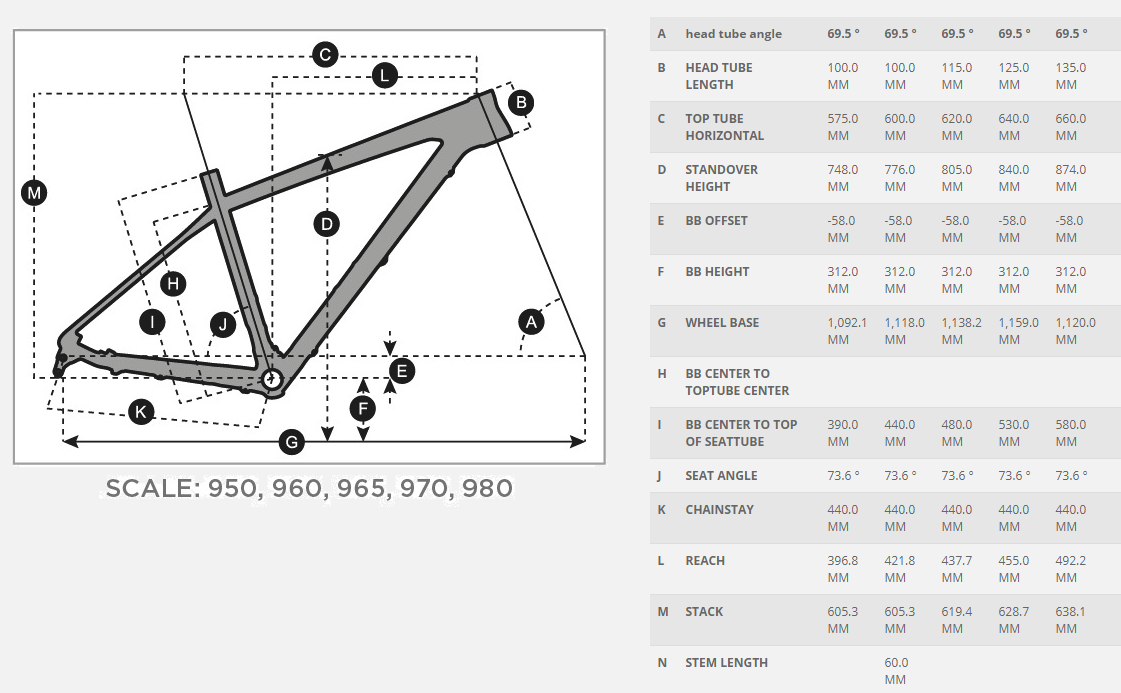 C
L
B
M
D
H
I
J
A
E
F
K
G

SCALE: 950, 960, 965, 970, 980

| A | head tube angle | 69.5 ° | 69.5 ° | 69.5 ° | 69.5 ° | 69.5 ° |
|---|---|---|---|---|---|---|
| B | HEAD TUBE LENGTH | 100.0 MM | 100.0 MM | 115.0 MM | 125.0 MM | 135.0 MM |
| C | TOP TUBE HORIZONTAL | 575.0 MM | 600.0 MM | 620.0 MM | 640.0 MM | 660.0 MM |
| D | STANDOVER HEIGHT | 748.0 MM | 776.0 MM | 805.0 MM | 840.0 MM | 874.0 MM |
| E | BB OFFSET | -58.0 MM | -58.0 MM | -58.0 MM | -58.0 MM | -58.0 MM |
| F | BB HEIGHT | 312.0 MM | 312.0 MM | 312.0 MM | 312.0 MM | 312.0 MM |
| G | WHEEL BASE | 1,092.1 MM | 1,118.0 MM | 1,138.2 MM | 1,159.0 MM | 1,120.0 MM |
| H | BB CENTER TO TOPTUBE CENTER | | | | | |
| I | BB CENTER TO TOP OF SEATTUBE | 390.0 MM | 440.0 MM | 480.0 MM | 530.0 MM | 580.0 MM |
| J | SEAT ANGLE | 73.6 ° | 73.6 ° | 73.6 ° | 73.6 ° | 73.6 ° |
| K | CHAINSTAY | 440.0 MM | 440.0 MM | 440.0 MM | 440.0 MM | 440.0 MM |
| L | REACH | 396.8 MM | 421.8 MM | 437.7 MM | 455.0 MM | 492.2 MM |
| M | STACK | 605.3 MM | 605.3 MM | 619.4 MM | 628.7 MM | 638.1 MM |
| N | STEM LENGTH | | 60.0 MM | | | |