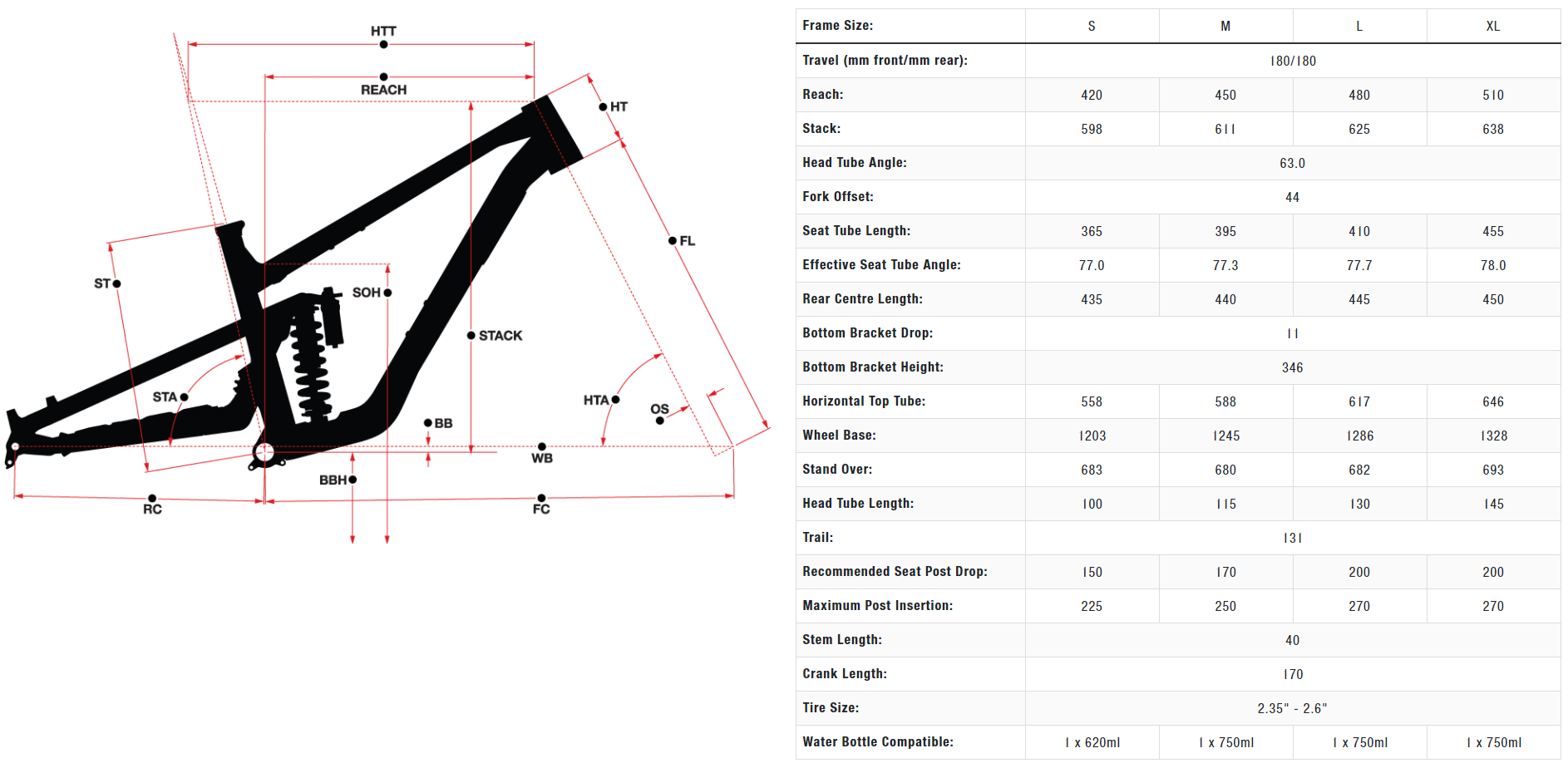 HTT
REACH
HT
FL
ST
SOH
STACK
STA
HTA
OS
BB
WB
BBH
RC
FC

| Frame Size: | S | M | L | XL |
|---|---|---|---|---|
| Travel (mm front/mm rear): | 180/180 | | | |
| Reach: | 420 | 450 | 480 | 510 |
| Stack: | 598 | 611 | 625 | 638 |
| Head Tube Angle: | 63.0 | | | |
| Fork Offset: | 44 | | | |
| Seat Tube Length: | 365 | 395 | 410 | 455 |
| Effective Seat Tube Angle: | 77.0 | 77.3 | 77.7 | 78.0 |
| Rear Centre Length: | 435 | 440 | 445 | 450 |
| Bottom Bracket Drop: | 11 | | | |
| Bottom Bracket Height: | 346 | | | |
| Horizontal Top Tube: | 558 | 588 | 617 | 646 |
| Wheel Base: | 1203 | 1245 | 1286 | 1328 |
| Stand Over: | 683 | 680 | 682 | 693 |
| Head Tube Length: | 100 | 115 | 130 | 145 |
| Trail: | 131 | | | |
| Recommended Seat Post Drop: | 150 | 170 | 200 | 200 |
| Maximum Post Insertion: | 225 | 250 | 270 | 270 |
| Stem Length: | 40 | | | |
| Crank Length: | 170 | | | |
| Tire Size: | 2.35" - 2.6" | | | |
| Water Bottle Compatible: | 1 x 620ml | 1 x 750ml | 1 x 750ml | 1 x 750ml |