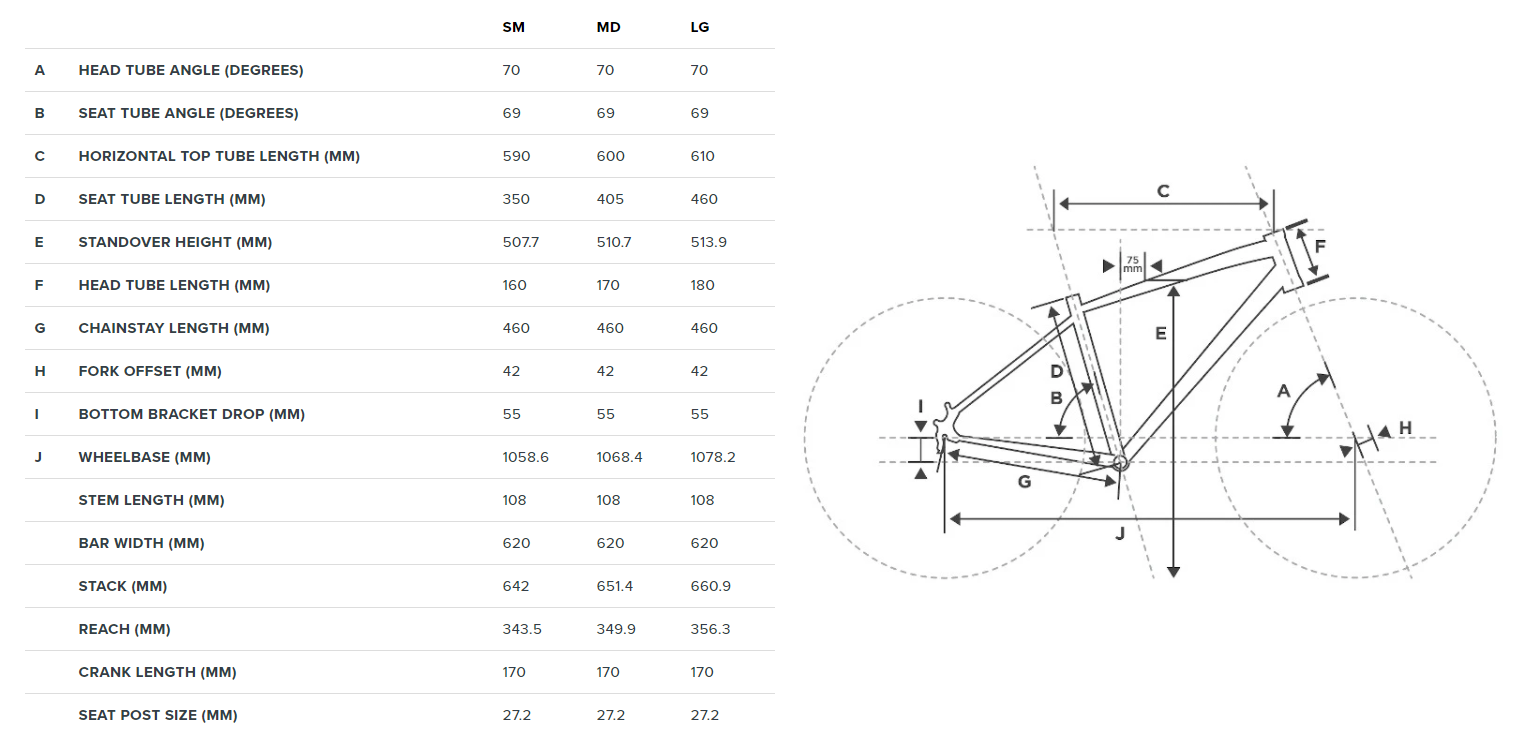 | | | SM | MD | LG |
|---|---|---|---|---|
| A | HEAD TUBE ANGLE (DEGREES) | 70 | 70 | 70 |
| B | SEAT TUBE ANGLE (DEGREES) | 69 | 69 | 69 |
| C | HORIZONTAL TOP TUBE LENGTH (MM) | 590 | 600 | 610 |
| D | SEAT TUBE LENGTH (MM) | 350 | 405 | 460 |
| E | STANDOVER HEIGHT (MM) | 507.7 | 510.7 | 513.9 |
| F | HEAD TUBE LENGTH (MM) | 160 | 170 | 180 |
| G | CHAINSTAY LENGTH (MM) | 460 | 460 | 460 |
| H | FORK OFFSET (MM) | 42 | 42 | 42 |
| I | BOTTOM BRACKET DROP (MM) | 55 | 55 | 55 |
| J | WHEELBASE (MM) | 1058.6 | 1068.4 | 1078.2 |
| | STEM LENGTH (MM) | 108 | 108 | 108 |
| | BAR WIDTH (MM) | 620 | 620 | 620 |
| | STACK (MM) | 642 | 651.4 | 660.9 |
| | REACH (MM) | 343.5 | 349.9 | 356.3 |
| | CRANK LENGTH (MM) | 170 | 170 | 170 |
| | SEAT POST SIZE (MM) | 27.2 | 27.2 | 27.2 |

C
F
75 mm
E
D
B
A
I
H
G
J