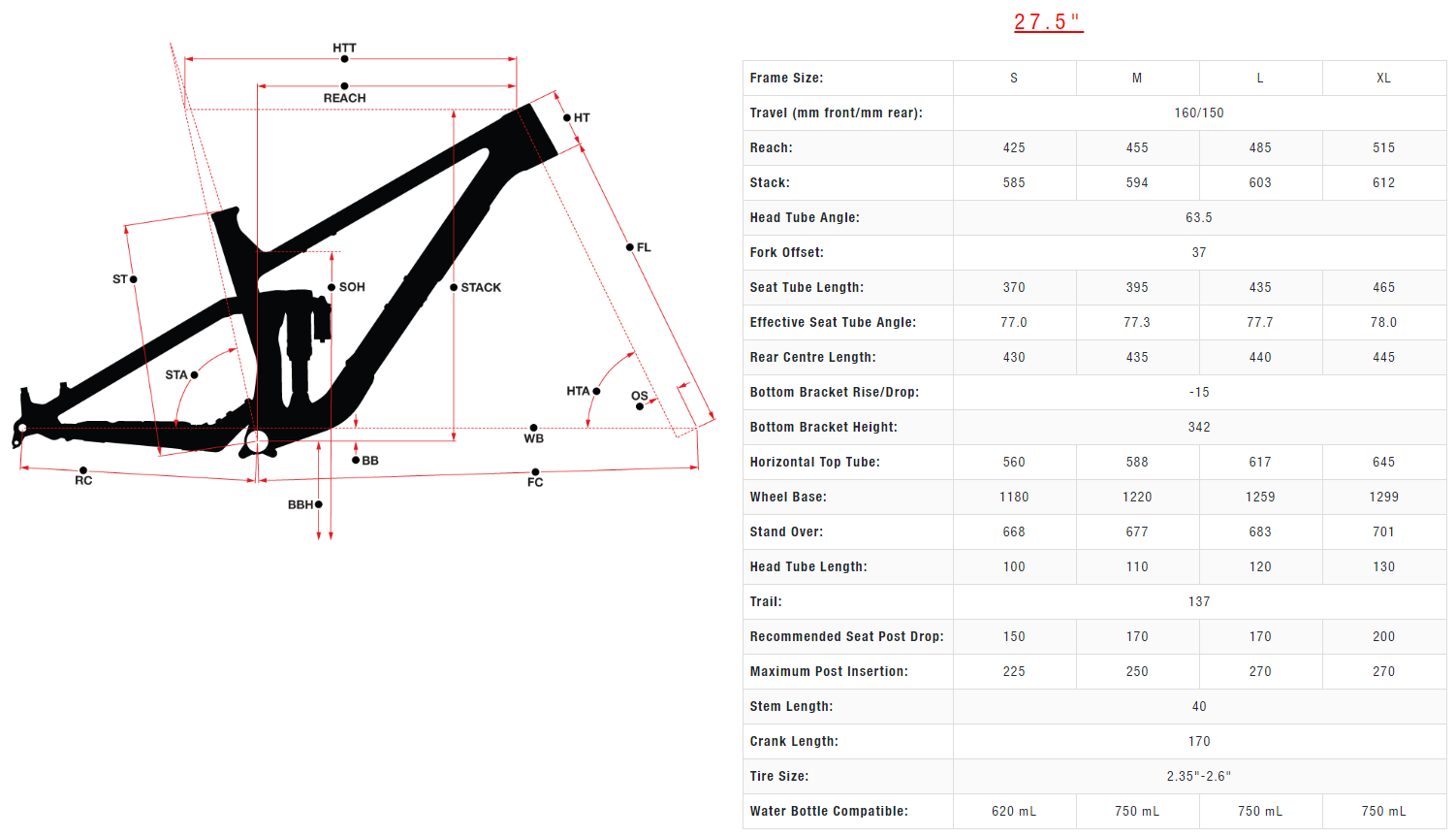 HTT
REACH
HT
FL
ST
SOH
STACK
STA
HTA
OS
WB
BB
RC
FC
BBH

27.5"

| Frame Size: | S | M | L | XL |
|---|---|---|---|---|
| Travel (mm front/mm rear): | 160/150 | | | |
| Reach: | 425 | 455 | 485 | 515 |
| Stack: | 585 | 594 | 603 | 612 |
| Head Tube Angle: | 63.5 | | | |
| Fork Offset: | 37 | | | |
| Seat Tube Length: | 370 | 395 | 435 | 465 |
| Effective Seat Tube Angle: | 77.0 | 77.3 | 77.7 | 78.0 |
| Rear Centre Length: | 430 | 435 | 440 | 445 |
| Bottom Bracket Rise/Drop: | -15 | | | |
| Bottom Bracket Height: | 342 | | | |
| Horizontal Top Tube: | 560 | 588 | 617 | 645 |
| Wheel Base: | 1180 | 1220 | 1259 | 1299 |
| Stand Over: | 668 | 677 | 683 | 701 |
| Head Tube Length: | 100 | 110 | 120 | 130 |
| Trail: | 137 | | | |
| Recommended Seat Post Drop: | 150 | 170 | 170 | 200 |
| Maximum Post Insertion: | 225 | 250 | 270 | 270 |
| Stem Length: | 40 | | | |
| Crank Length: | 170 | | | |
| Tire Size: | 2.35"-2.6" | | | |
| Water Bottle Compatible: | 620 mL | 750 mL | 750 mL | 750 mL |