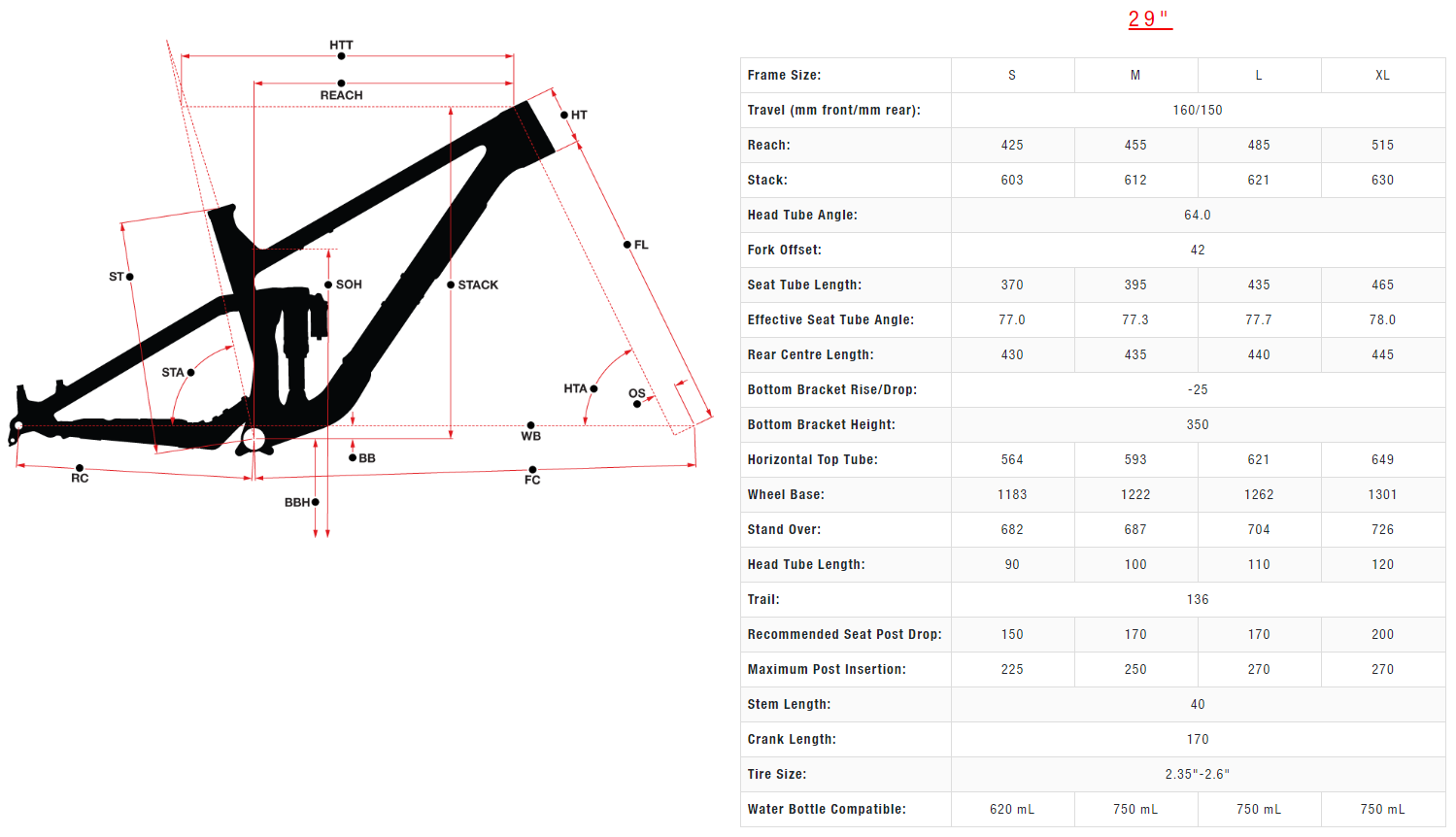 HTT
REACH
HT
FL
ST
SOH
STACK
STA
HTA
OS
WB
BB
RC
FC
BBH

29"

| Frame Size: | S | M | L | XL |
|---|---|---|---|---|
| Travel (mm front/mm rear): | 160/150 | | | |
| Reach: | 425 | 455 | 485 | 515 |
| Stack: | 603 | 612 | 621 | 630 |
| Head Tube Angle: | 64.0 | | | |
| Fork Offset: | 42 | | | |
| Seat Tube Length: | 370 | 395 | 435 | 465 |
| Effective Seat Tube Angle: | 77.0 | 77.3 | 77.7 | 78.0 |
| Rear Centre Length: | 430 | 435 | 440 | 445 |
| Bottom Bracket Rise/Drop: | -25 | | | |
| Bottom Bracket Height: | 350 | | | |
| Horizontal Top Tube: | 564 | 593 | 621 | 649 |
| Wheel Base: | 1183 | 1222 | 1262 | 1301 |
| Stand Over: | 682 | 687 | 704 | 726 |
| Head Tube Length: | 90 | 100 | 110 | 120 |
| Trail: | 136 | | | |
| Recommended Seat Post Drop: | 150 | 170 | 170 | 200 |
| Maximum Post Insertion: | 225 | 250 | 270 | 270 |
| Stem Length: | 40 | | | |
| Crank Length: | 170 | | | |
| Tire Size: | 2.35"-2.6" | | | |
| Water Bottle Compatible: | 620 mL | 750 mL | 750 mL | 750 mL |