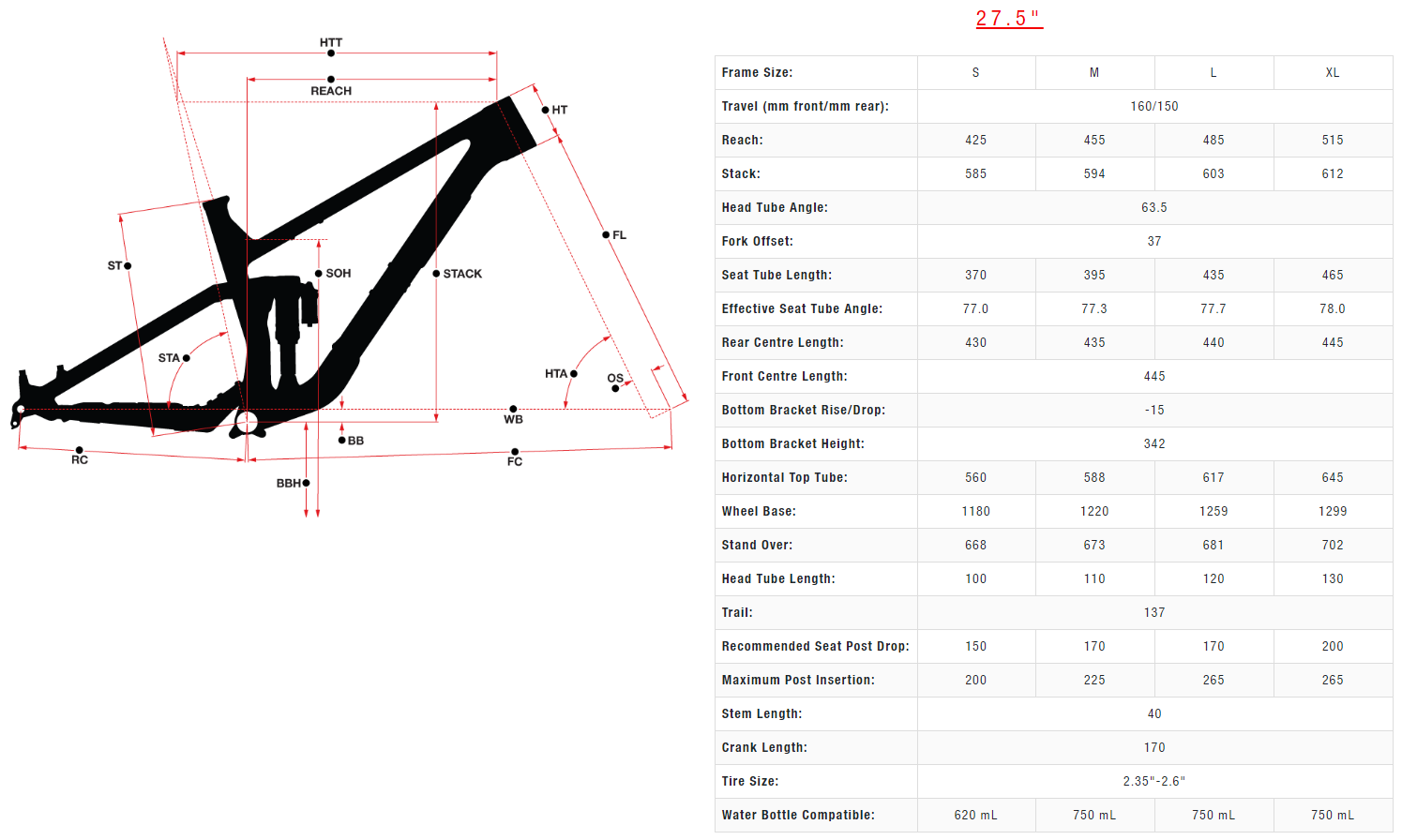 HTT
REACH
HT
FL
ST
SOH
STACK
STA
HTA
OS
WB
BB
RC
FC
BBH

27.5"

| Frame Size: | S | M | L | XL |
|---|---|---|---|---|
| Travel (mm front/mm rear): | 160/150 | | | |
| Reach: | 425 | 455 | 485 | 515 |
| Stack: | 585 | 594 | 603 | 612 |
| Head Tube Angle: | 63.5 | | | |
| Fork Offset: | 37 | | | |
| Seat Tube Length: | 370 | 395 | 435 | 465 |
| Effective Seat Tube Angle: | 77.0 | 77.3 | 77.7 | 78.0 |
| Rear Centre Length: | 430 | 435 | 440 | 445 |
| Front Centre Length: | 445 | | | |
| Bottom Bracket Rise/Drop: | -15 | | | |
| Bottom Bracket Height: | 342 | | | |
| Horizontal Top Tube: | 560 | 588 | 617 | 645 |
| Wheel Base: | 1180 | 1220 | 1259 | 1299 |
| Stand Over: | 668 | 673 | 681 | 702 |
| Head Tube Length: | 100 | 110 | 120 | 130 |
| Trail: | 137 | | | |
| Recommended Seat Post Drop: | 150 | 170 | 170 | 200 |
| Maximum Post Insertion: | 200 | 225 | 265 | 265 |
| Stem Length: | 40 | | | |
| Crank Length: | 170 | | | |
| Tire Size: | 2.35"-2.6" | | | |
| Water Bottle Compatible: | 620 mL | 750 mL | 750 mL | 750 mL |