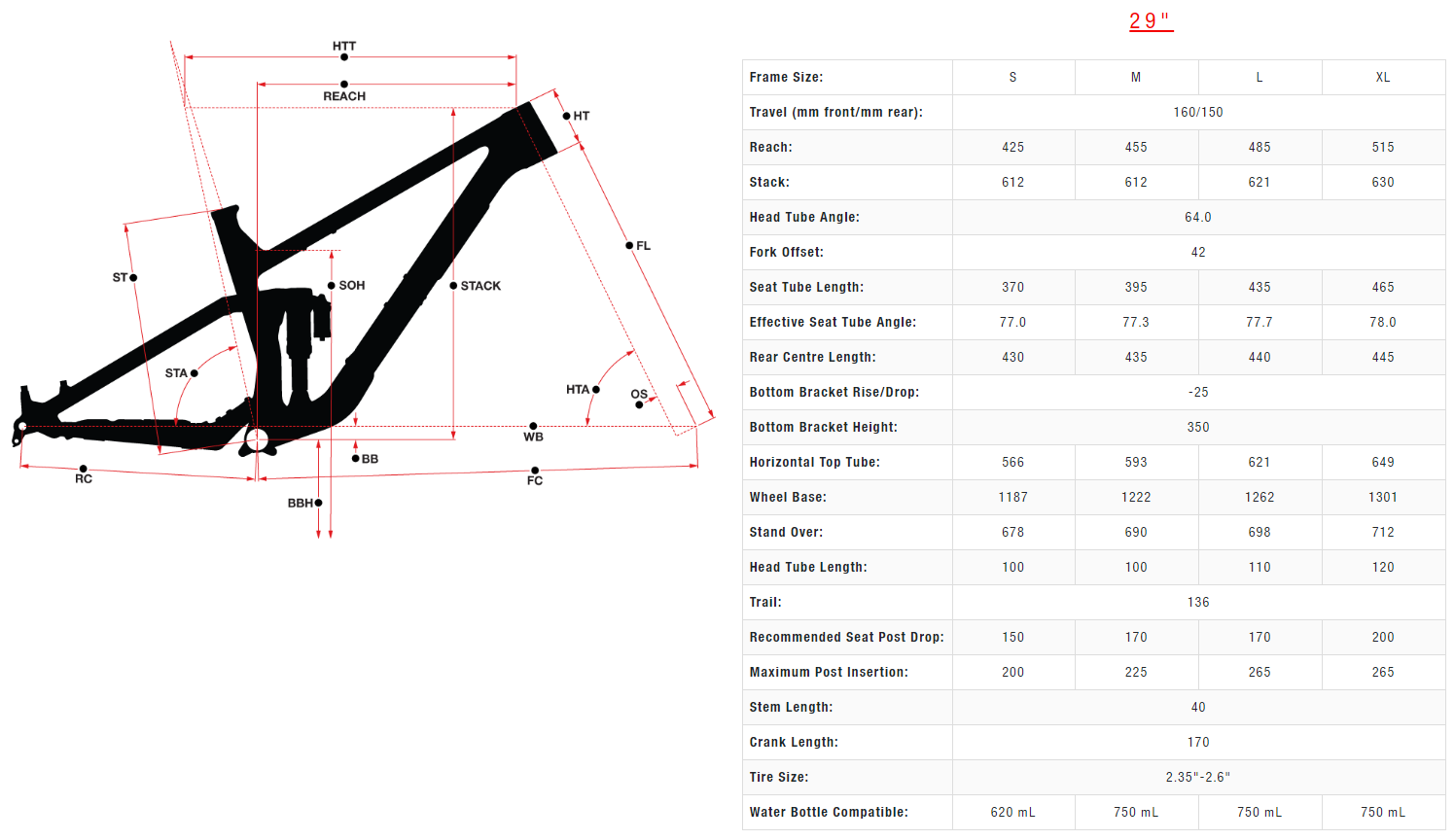 HTT
REACH
HT
FL
ST
SOH
STACK
STA
HTA
OS
WB
BB
RC
FC
BBH

29"

| Frame Size: | S | M | L | XL |
|---|---|---|---|---|
| Travel (mm front/mm rear): | 160/150 | | | |
| Reach: | 425 | 455 | 485 | 515 |
| Stack: | 612 | 612 | 621 | 630 |
| Head Tube Angle: | 64.0 | | | |
| Fork Offset: | 42 | | | |
| Seat Tube Length: | 370 | 395 | 435 | 465 |
| Effective Seat Tube Angle: | 77.0 | 77.3 | 77.7 | 78.0 |
| Rear Centre Length: | 430 | 435 | 440 | 445 |
| Bottom Bracket Rise/Drop: | -25 | | | |
| Bottom Bracket Height: | 350 | | | |
| Horizontal Top Tube: | 566 | 593 | 621 | 649 |
| Wheel Base: | 1187 | 1222 | 1262 | 1301 |
| Stand Over: | 678 | 690 | 698 | 712 |
| Head Tube Length: | 100 | 100 | 110 | 120 |
| Trail: | 136 | | | |
| Recommended Seat Post Drop: | 150 | 170 | 170 | 200 |
| Maximum Post Insertion: | 200 | 225 | 265 | 265 |
| Stem Length: | 40 | | | |
| Crank Length: | 170 | | | |
| Tire Size: | 2.35"-2.6" | | | |
| Water Bottle Compatible: | 620 mL | 750 mL | 750 mL | 750 mL |