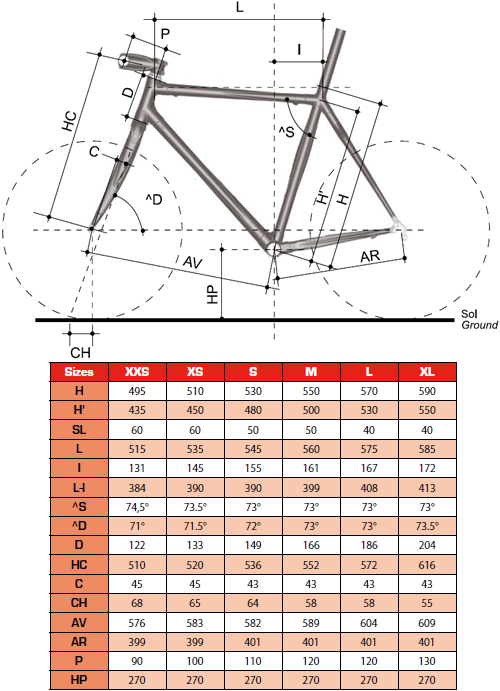 L
P
I
D
HC
^S
C
^D
H'
H
AV
AR
HP
Sol
Ground
CH

| Sizes | XXS | XS | S | M | L | XL |
|---|---|---|---|---|---|---|
| H | 495 | 510 | 530 | 550 | 570 | 590 |
| H' | 435 | 450 | 480 | 500 | 530 | 550 |
| SL | 60 | 60 | 50 | 50 | 40 | 40 |
| L | 515 | 535 | 545 | 560 | 575 | 585 |
| I | 131 | 145 | 155 | 161 | 167 | 172 |
| L-I | 384 | 390 | 390 | 399 | 408 | 413 |
| ^S | 74,5° | 73.5° | 73° | 73° | 73° | 73° |
| ^D | 71° | 71.5° | 72° | 73° | 73° | 73.5° |
| D | 122 | 133 | 149 | 166 | 186 | 204 |
| HC | 510 | 520 | 536 | 552 | 572 | 616 |
| C | 45 | 45 | 43 | 43 | 43 | 43 |
| CH | 68 | 65 | 64 | 58 | 58 | 55 |
| AV | 576 | 583 | 582 | 589 | 604 | 609 |
| AR | 399 | 399 | 401 | 401 | 401 | 401 |
| P | 90 | 100 | 110 | 120 | 120 | 130 |
| HP | 270 | 270 | 270 | 270 | 270 | 270 |