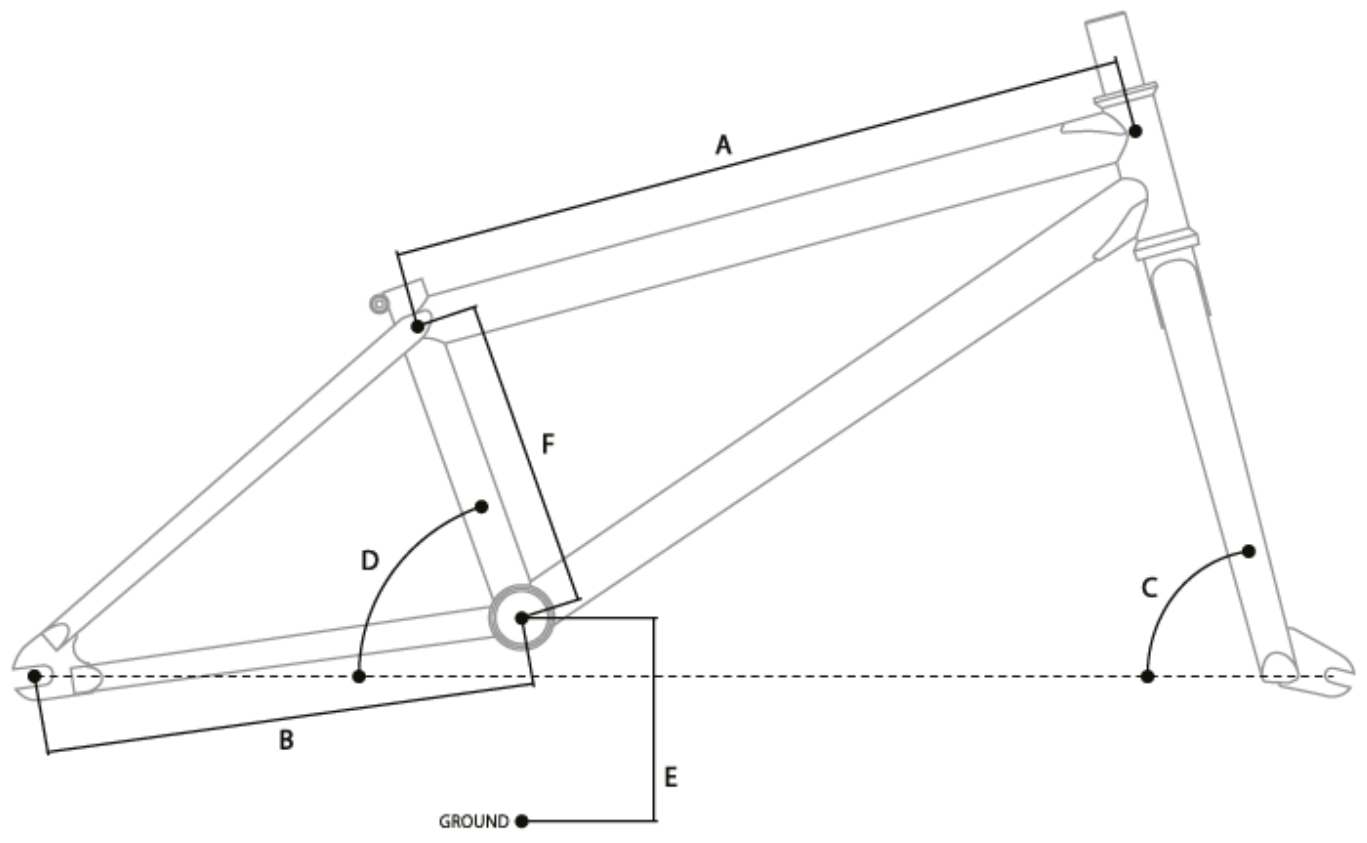 A
F
D
C
B
E
GROUND