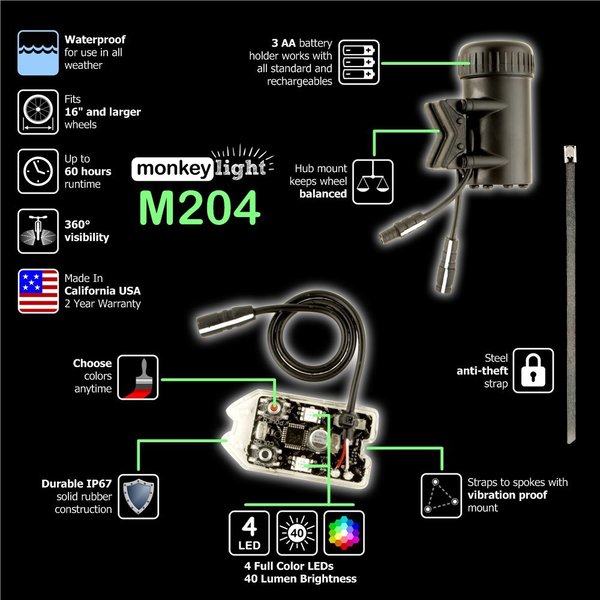 Waterproof
for use in all weather

Fits
16" and larger
wheels

Up to
60 hours
runtime

360°
visibility

Made In
California USA
2 Year Warranty

monkey light
M204

3 AA battery holder works with all standard and rechargeables

Hub mount keeps wheel balanced

Steel
anti-theft
strap

Choose colors anytime

Durable IP67 solid rubber construction

Straps to spokes with vibration proof mount

4
LED

40

4 Full Color LEDs
40 Lumen Brightness