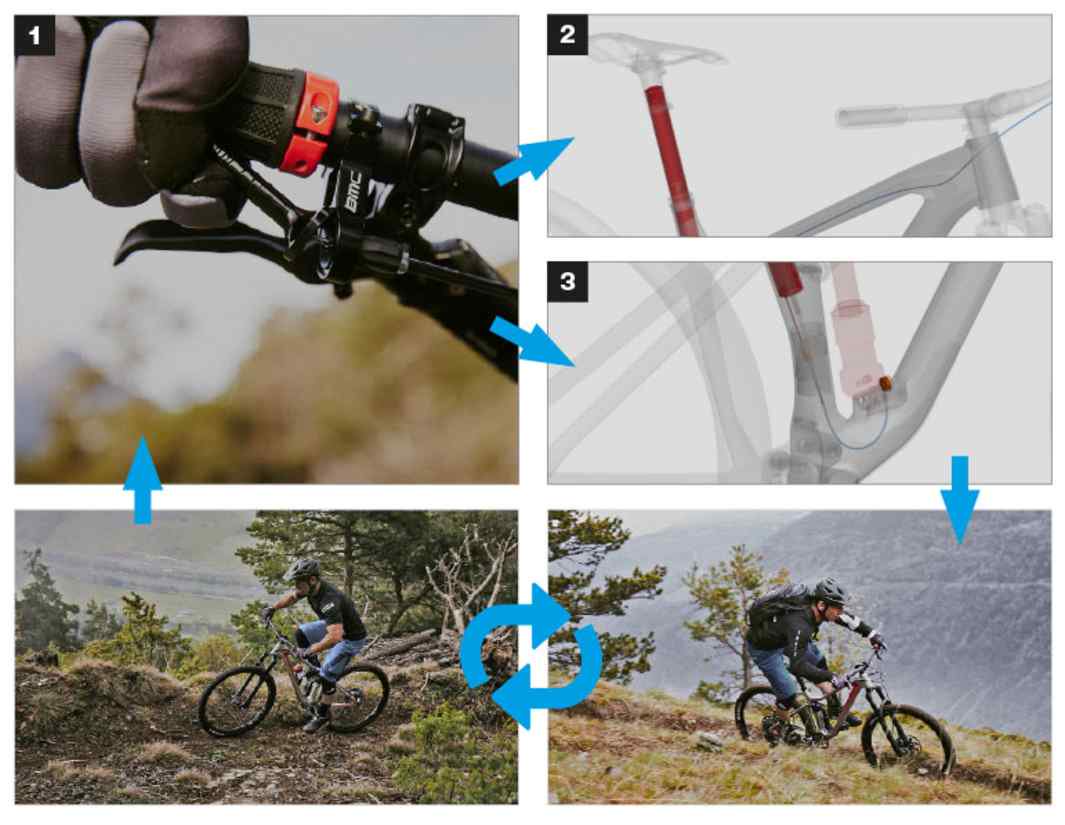 1
BMC
2
3