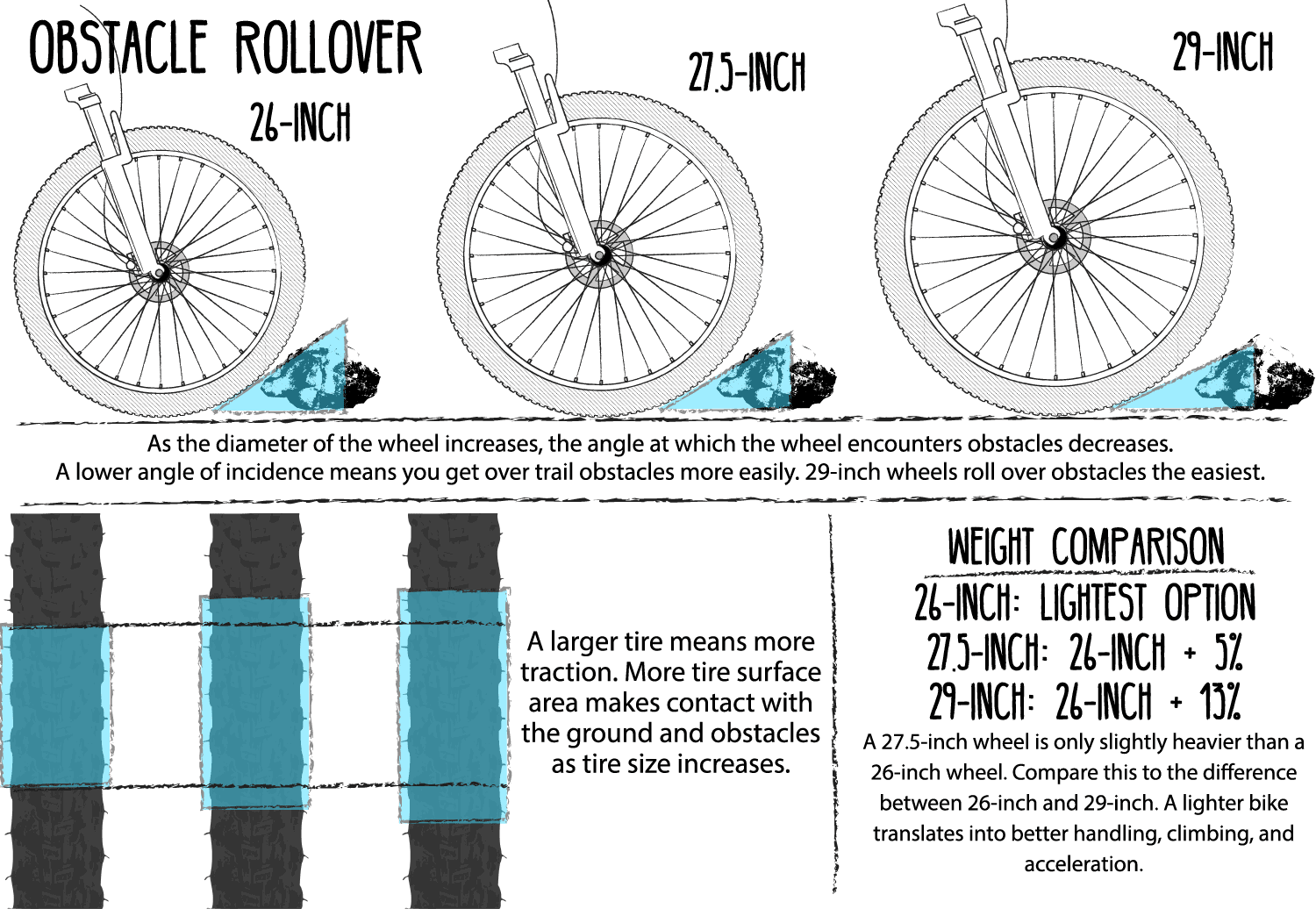 OBSTACLE ROLLOVER

26-INCH

27.5-INCH

29-INCH

As the diameter of the wheel increases, the angle at which the wheel encounters obstacles decreases. A lower angle of incidence means you get over trail obstacles more easily. 29-inch wheels roll over obstacles the easiest.

A larger tire means more traction. More tire surface area makes contact with the ground and obstacles as tire size increases.

WEIGHT COMPARISON

26-INCH: LIGHTEST OPTION

27.5-INCH: 26-INCH + 5%

29-INCH: 26-INCH + 13%

A 27.5-inch wheel is only slightly heavier than a 26-inch wheel. Compare this to the difference between 26-inch and 29-inch. A lighter bike translates into better handling, climbing, and acceleration.