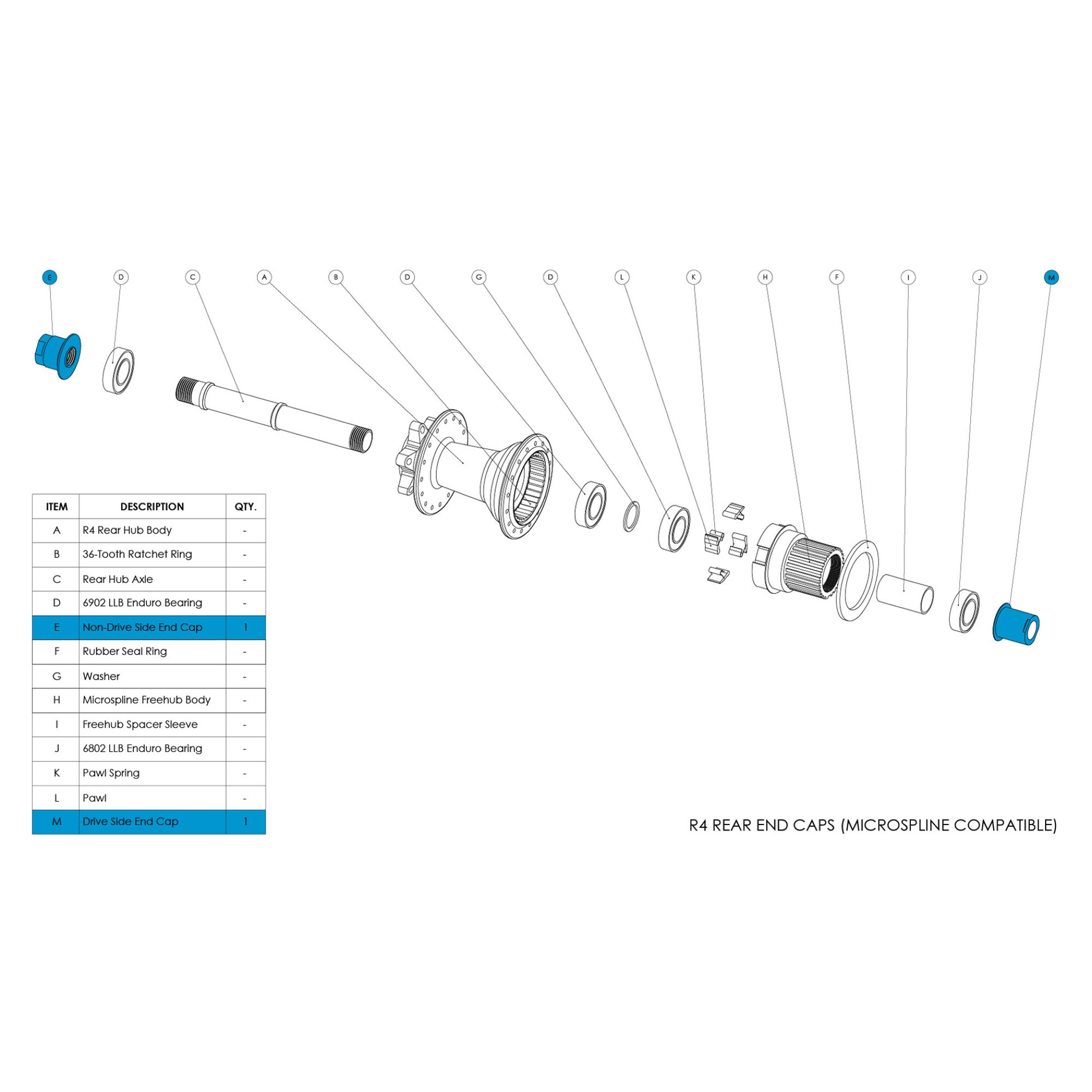 E D C A B D G D L K H F I J M

| ITEM | DESCRIPTION | QTY. |
|---|---|---|
| A | R4 Rear Hub Body | - |
| B | 36-Tooth Ratchet Ring | - |
| C | Rear Hub Axle | - |
| D | 6902 LLB Enduro Bearing | - |
| E | Non-Drive Side End Cap | 1 |
| F | Rubber Seal Ring | - |
| G | Washer | - |
| H | Microspline Freehub Body | - |
| I | Freehub Spacer Sleeve | - |
| J | 6802 LLB Enduro Bearing | - |
| K | Pawl Spring | - |
| L | Pawl | - |
| M | Drive Side End Cap | 1 |

R4 REAR END CAPS (MICROSPLINE COMPATIBLE)