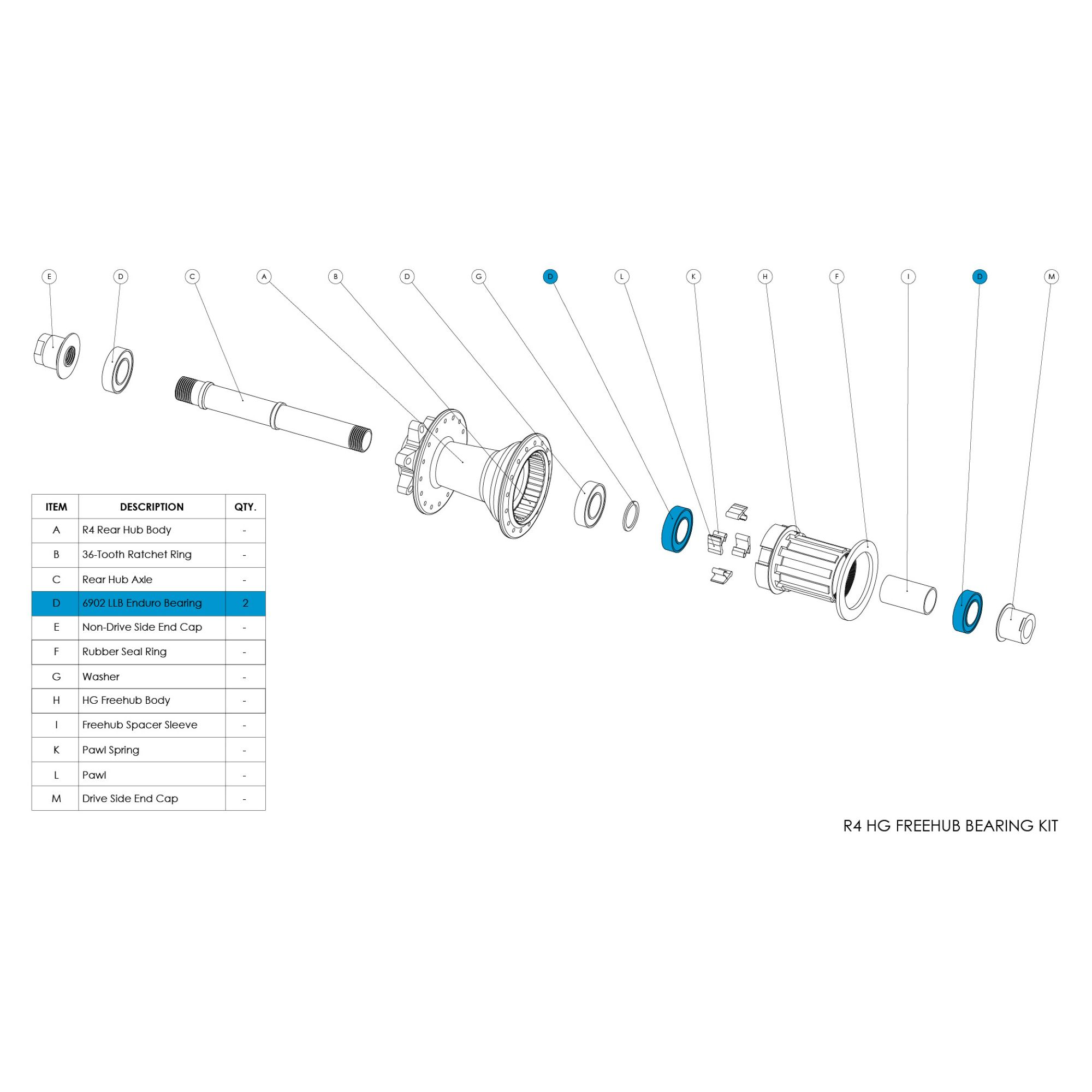 E D C A B D G D L K H F I D M

| ITEM | DESCRIPTION | QTY. |
|---|---|---|
| A | R4 Rear Hub Body | - |
| B | 36-Tooth Ratchet Ring | - |
| C | Rear Hub Axle | - |
| D | 6902 LLB Enduro Bearing | 2 |
| E | Non-Drive Side End Cap | - |
| F | Rubber Seal Ring | - |
| G | Washer | - |
| H | HG Freehub Body | - |
| I | Freehub Spacer Sleeve | - |
| K | Pawl Spring | - |
| L | Pawl | - |
| M | Drive Side End Cap | - |

R4 HG FREEHUB BEARING KIT