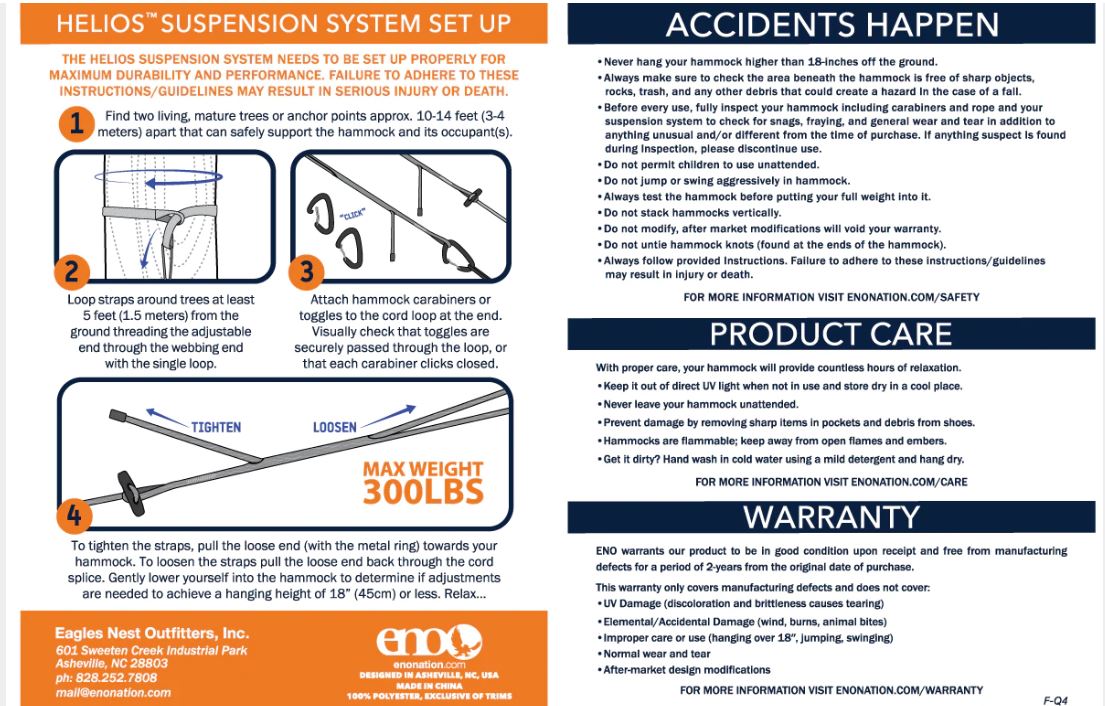 HELIOS™ SUSPENSION SYSTEM SET UP

THE HELIOS SUSPENSION SYSTEM NEEDS TO BE SET UP PROPERLY FOR MAXIMUM DURABILITY AND PERFORMANCE. FAILURE TO ADHERE TO THESE INSTRUCTIONS/GUIDELINES MAY RESULT IN SERIOUS INJURY OR DEATH.

1 Find two living, mature trees or anchor points approx. 10-14 feet (3-4 meters) apart that can safely support the hammock and its occupant(s).

"CLICK"

2 Loop straps around trees at least 5 feet (1.5 meters) from the ground threading the adjustable end through the webbing end with the single loop.

3 Attach hammock carabiners or toggles to the cord loop at the end. Visually check that toggles are securely passed through the loop, or that each carabiner clicks closed.

TIGHTEN

LOOSEN

MAX WEIGHT 300LBS

4 To tighten the straps, pull the loose end (with the metal ring) towards your hammock. To loosen the straps pull the loose end back through the cord splice. Gently lower yourself into the hammock to determine if adjustments are needed to achieve a hanging height of 18" (45cm) or less. Relax...

Eagles Nest Outfitters, Inc.
601 Sweeten Creek Industrial Park
Asheville, NC 28803
ph: 828.252.7808
mail@enonation.com

eno
enonation.com
DESIGNED IN ASHEVILLE, NC, USA
MADE IN CHINA
100% POLYESTER, EXCLUSIVE OF TRIMS

ACCIDENTS HAPPEN

• Never hang your hammock higher than 18-inches off the ground.
• Always make sure to check the area beneath the hammock is free of sharp objects, rocks, trash, and any other debris that could create a hazard in the case of a fall.
• Before every use, fully inspect your hammock including carabiners and rope and your suspension system to check for snags, fraying, and general wear and tear in addition to anything unusual and/or different from the time of purchase. If anything suspect is found during inspection, please discontinue use.
• Do not permit children to use unattended.
• Do not jump or swing aggressively in hammock.
• Always test the hammock before putting your full weight into it.
• Do not stack hammocks vertically.
• Do not modify, after market modifications will void your warranty.
• Do not untie hammock knots (found at the ends of the hammock).
• Always follow provided instructions. Failure to adhere to these instructions/guidelines may result in injury or death.

FOR MORE INFORMATION VISIT ENONATION.COM/SAFETY

PRODUCT CARE

With proper care, your hammock will provide countless hours of relaxation.
• Keep it out of direct UV light when not in use and store dry in a cool place.
• Never leave your hammock unattended.
• Prevent damage by removing sharp items in pockets and debris from shoes.
• Hammocks are flammable; keep away from open flames and embers.
• Get it dirty? Hand wash in cold water using a mild detergent and hang dry.

FOR MORE INFORMATION VISIT ENONATION.COM/CARE

WARRANTY

ENO warrants our product to be in good condition upon receipt and free from manufacturing defects for a period of 2-years from the original date of purchase.

This warranty only covers manufacturing defects and does not cover:
• UV Damage (discoloration and brittleness causes tearing)
• Elemental/Accidental Damage (wind, burns, animal bites)
• Improper care or use (hanging over 18", jumping, swinging)
• Normal wear and tear
• After-market design modifications

FOR MORE INFORMATION VISIT ENONATION.COM/WARRANTY

F-Q4