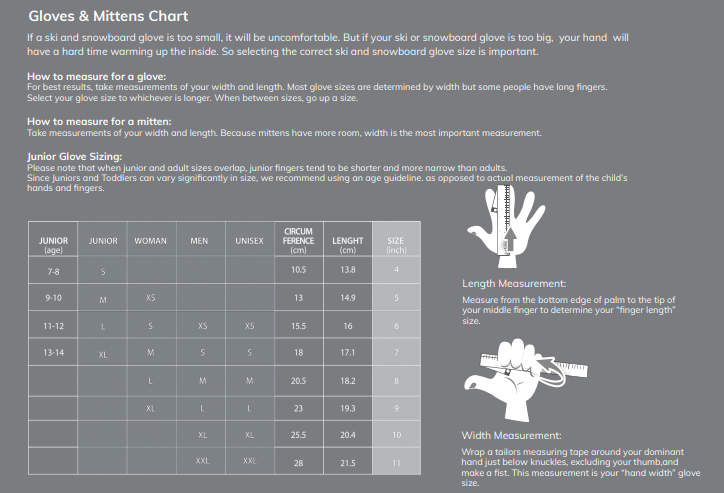 Gloves & Mittens Chart

If a ski and snowboard glove is too small, it will be uncomfortable. But if your ski or snowboard glove is too big, your hand will have a hard time warming up the inside. So selecting the correct ski and snowboard glove size is important.

How to measure for a glove:
For best results, take measurements of your width and length. Most glove sizes are determined by width but some people have long fingers. Select your glove size to whichever is longer. When between sizes, go up a size.

How to measure for a mitten:
Take measurements of your width and length. Because mittens have more room, width is the most important measurement.

Junior Glove Sizing:
Please note that when junior and adult sizes overlap, junior fingers tend to be shorter and more narrow than adults.
Since Juniors and Toddlers can vary significantly in size, we recommend using an age guideline. as opposed to actual measurement of the child's hands and fingers.

| JUNIOR (age) | JUNIOR | WOMAN | MEN | UNISEX | CIRCUM FERENCE (cm) | LENGHT (cm) | SIZE (inch) |
|---|---|---|---|---|---|---|---|
| 7-8 | S | | | | 10.5 | 13.8 | 4 |
| 9-10 | M | XS | | | 13 | 14.9 | 5 |
| 11-12 | L | S | XS | XS | 15.5 | 16 | 6 |
| 13-14 | XL | M | S | S | 18 | 17.1 | 7 |
| | | L | M | M | 20.5 | 18.2 | 8 |
| | | XL | L | L | 23 | 19.3 | 9 |
| | | | XL | XL | 25.5 | 20.4 | 10 |
| | | | XXL | XXL | 28 | 21.5 | 11 |

Length Measurement:
Measure from the bottom edge of palm to the tip of your middle finger to determine your "finger length" size.

Width Measurement:
Wrap a tailors measuring tape around your dominant hand just below knuckles, excluding your thumb,and make a fist. This measurement is your "hand width" glove size.