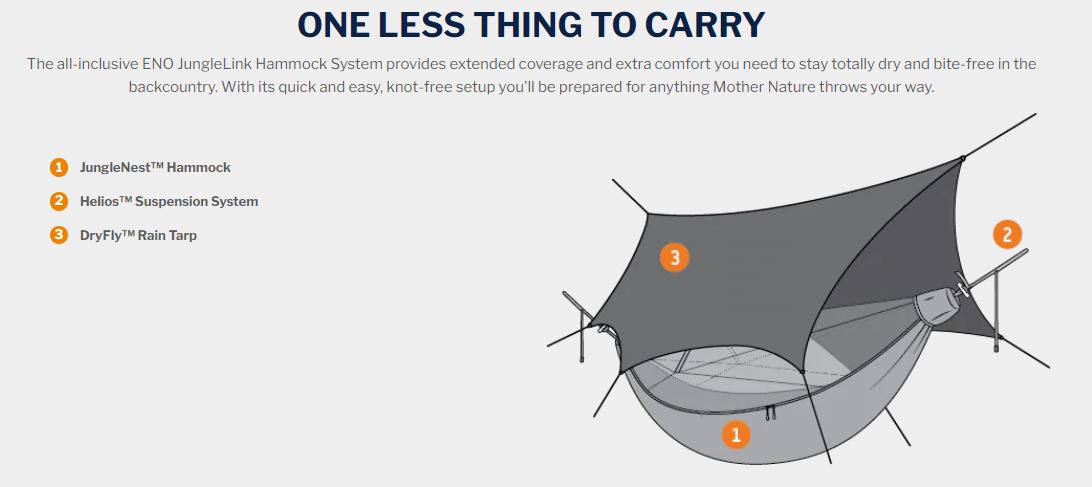 ONE LESS THING TO CARRY

The all-inclusive ENO JungleLink Hammock System provides extended coverage and extra comfort you need to stay totally dry and bite-free in the backcountry. With its quick and easy, knot-free setup you'll be prepared for anything Mother Nature throws your way.

1 JungleNest™ Hammock

2 Helios™ Suspension System

3 DryFly™ Rain Tarp

3

2

1