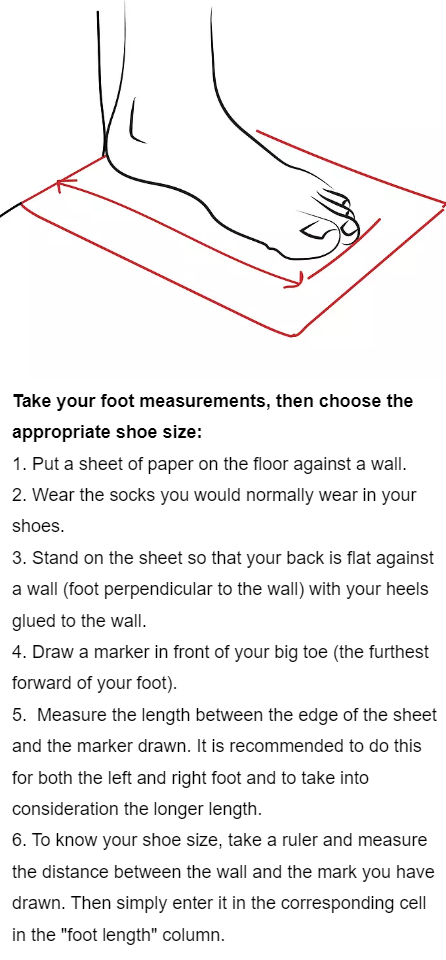 **Take your foot measurements, then choose the appropriate shoe size:**

1. Put a sheet of paper on the floor against a wall.
2. Wear the socks you would normally wear in your shoes.
3. Stand on the sheet so that your back is flat against a wall (foot perpendicular to the wall) with your heels glued to the wall.
4. Draw a marker in front of your big toe (the furthest forward of your foot).
5. Measure the length between the edge of the sheet and the marker drawn. It is recommended to do this for both the left and right foot and to take into consideration the longer length.
6. To know your shoe size, take a ruler and measure the distance between the wall and the mark you have drawn. Then simply enter it in the corresponding cell in the "foot length" column.