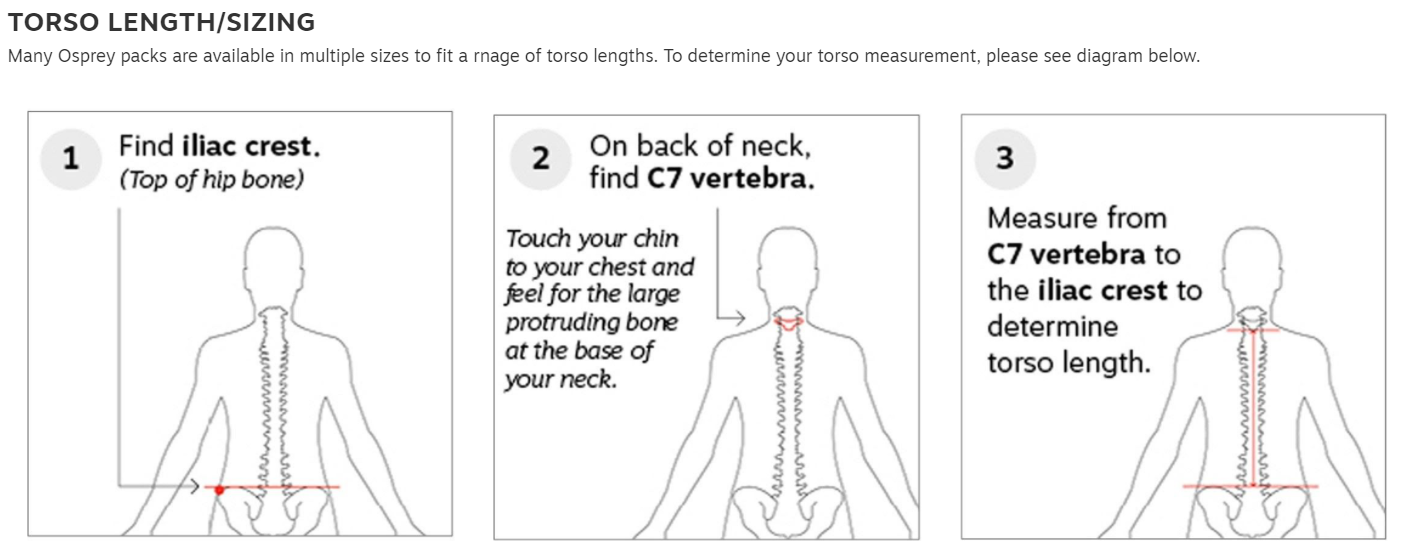 TORSO LENGTH/SIZING

Many Osprey packs are available in multiple sizes to fit a rnage of torso lengths. To determine your torso measurement, please see diagram below.

1 Find iliac crest. (Top of hip bone)

2 On back of neck, find C7 vertebra.

Touch your chin to your chest and feel for the large protruding bone at the base of your neck.

3

Measure from C7 vertebra to the iliac crest to determine torso length.