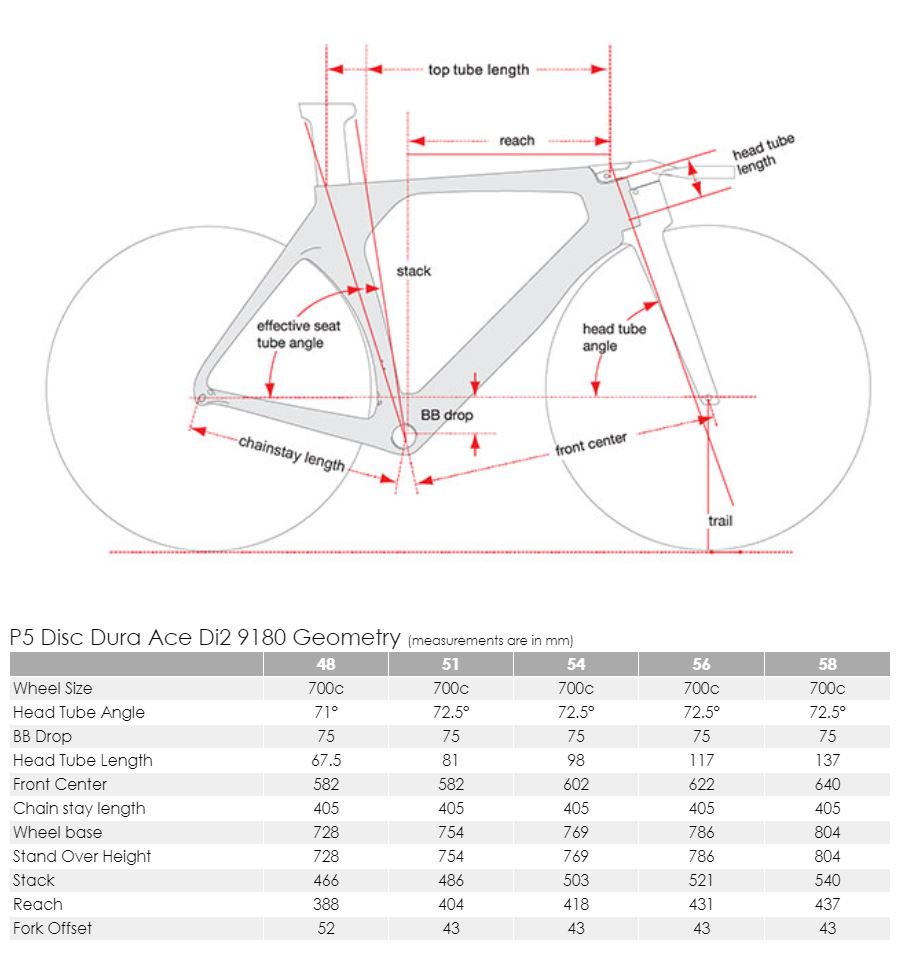 top tube length

reach

head tube length

stack

effective seat tube angle

head tube angle

BB drop

chainstay length

front center

trail

P5 Disc Dura Ace Di2 9180 Geometry (measurements are in mm)

| | 48 | 51 | 54 | 56 | 58 |
|---|---|---|---|---|---|
| Wheel Size | 700c | 700c | 700c | 700c | 700c |
| Head Tube Angle | 71° | 72.5° | 72.5° | 72.5° | 72.5° |
| BB Drop | 75 | 75 | 75 | 75 | 75 |
| Head Tube Length | 67.5 | 81 | 98 | 117 | 137 |
| Front Center | 582 | 582 | 602 | 622 | 640 |
| Chain stay length | 405 | 405 | 405 | 405 | 405 |
| Wheel base | 728 | 754 | 769 | 786 | 804 |
| Stand Over Height | 728 | 754 | 769 | 786 | 804 |
| Stack | 466 | 486 | 503 | 521 | 540 |
| Reach | 388 | 404 | 418 | 431 | 437 |
| Fork Offset | 52 | 43 | 43 | 43 | 43 |