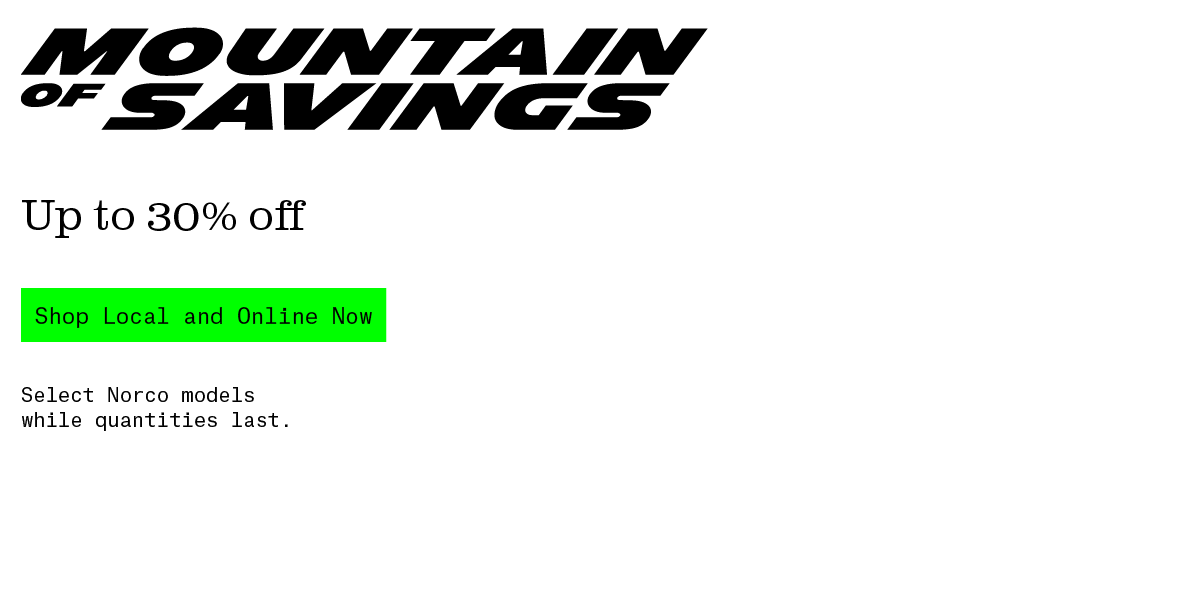 MOUNTAIN
OF SAVINGS

Up to 30% off

Shop Local and Online Now

Select Norco models while quantities last.