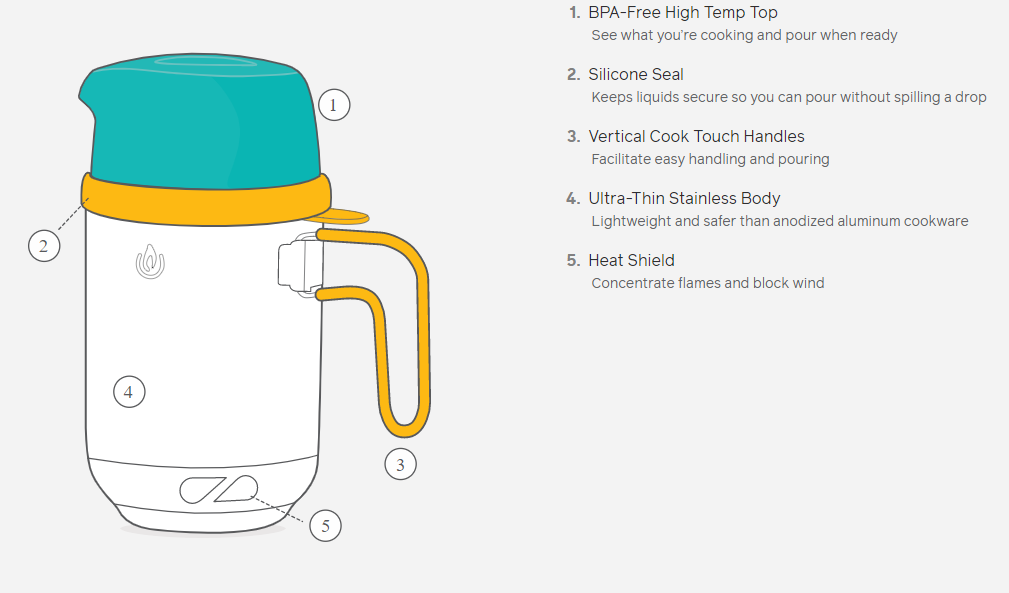 1
2
4
3
5

1. BPA-Free High Temp Top
See what you're cooking and pour when ready

2. Silicone Seal
Keeps liquids secure so you can pour without spilling a drop

3. Vertical Cook Touch Handles
Facilitate easy handling and pouring

4. Ultra-Thin Stainless Body
Lightweight and safer than anodized aluminum cookware

5. Heat Shield
Concentrate flames and block wind