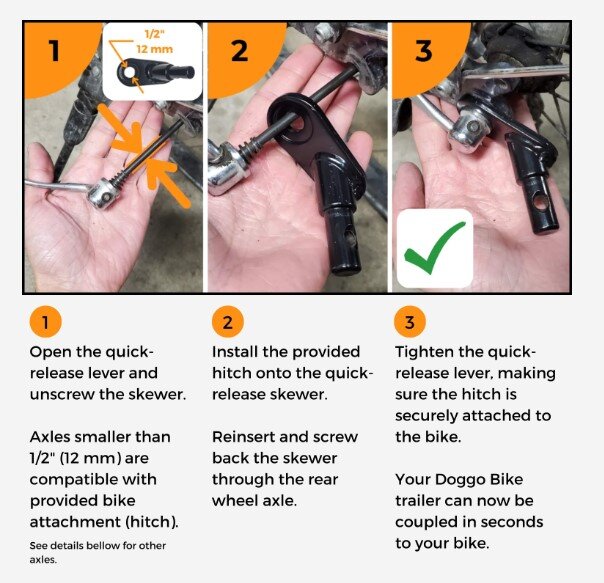 1

1/2"
12 mm

2

3

1

Open the quick-release lever and unscrew the skewer.

Axles smaller than 1/2" (12 mm) are compatible with provided bike attachment (hitch).

See details bellow for other axles.

2

Install the provided hitch onto the quick-release skewer.

Reinsert and screw back the skewer through the rear wheel axle.

3

Tighten the quick-release lever, making sure the hitch is securely attached to the bike.

Your Doggo Bike trailer can now be coupled in seconds to your bike.