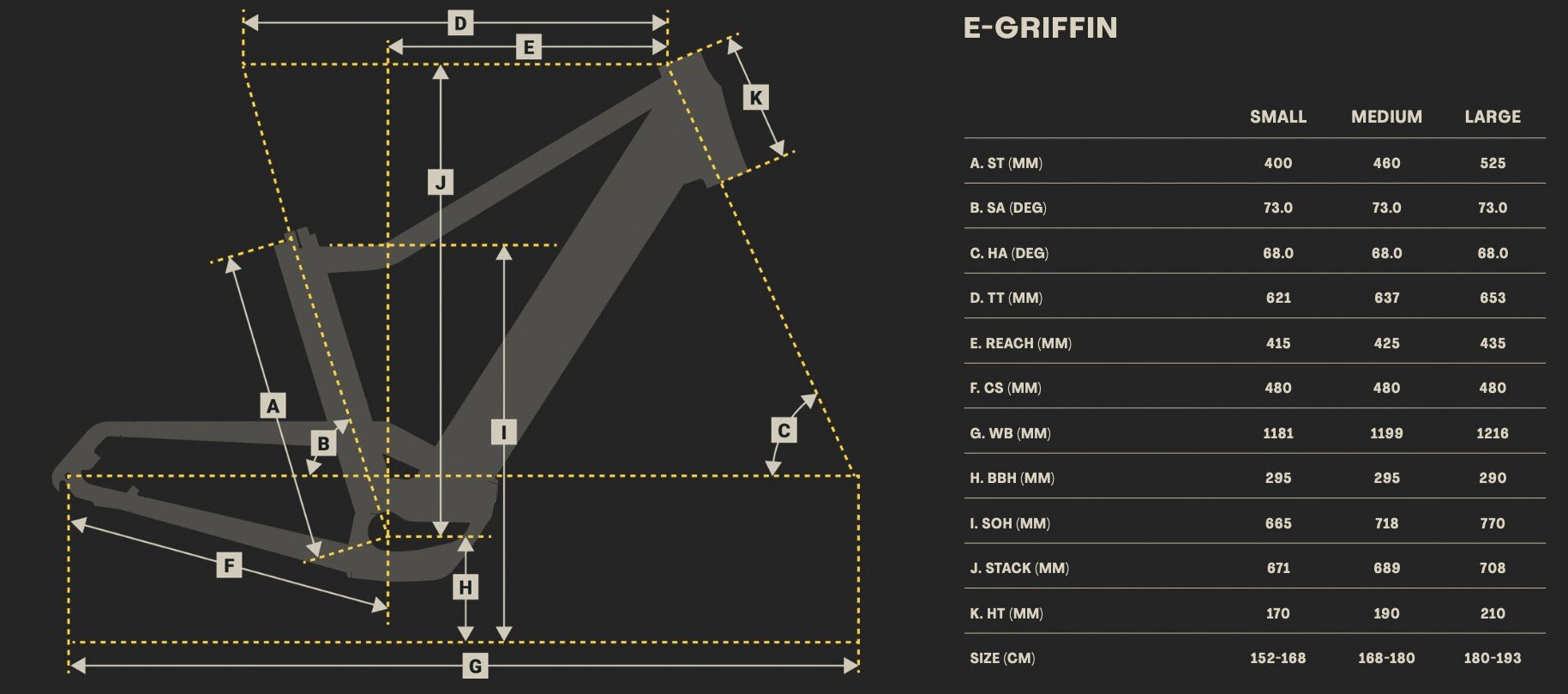 D
E
K
J
A
B
I
C
F
H
G

E-GRIFFIN

| | SMALL | MEDIUM | LARGE |
|---|---|---|---|
| A. ST (MM) | 400 | 460 | 525 |
| B. SA (DEG) | 73.0 | 73.0 | 73.0 |
| C. HA (DEG) | 68.0 | 68.0 | 68.0 |
| D. TT (MM) | 621 | 637 | 653 |
| E. REACH (MM) | 415 | 425 | 435 |
| F. CS (MM) | 480 | 480 | 480 |
| G. WB (MM) | 1181 | 1199 | 1216 |
| H. BBH (MM) | 295 | 295 | 290 |
| I. SOH (MM) | 665 | 718 | 770 |
| J. STACK (MM) | 671 | 689 | 708 |
| K. HT (MM) | 170 | 190 | 210 |
| SIZE (CM) | 152-168 | 168-180 | 180-193 |