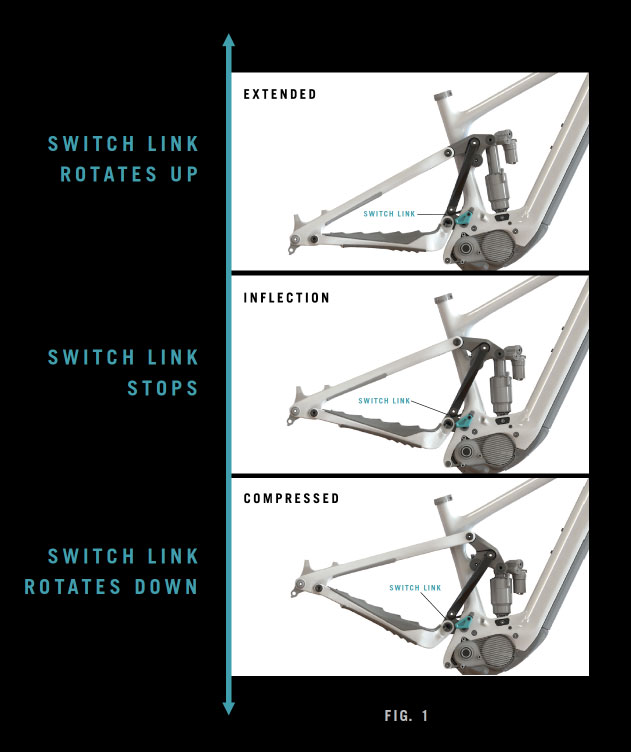 SWITCH LINK ROTATES UP

EXTENDED

SWITCH LINK

SWITCH LINK STOPS

INFLECTION

SWITCH LINK

SWITCH LINK ROTATES DOWN

COMPRESSED

SWITCH LINK

FIG. 1