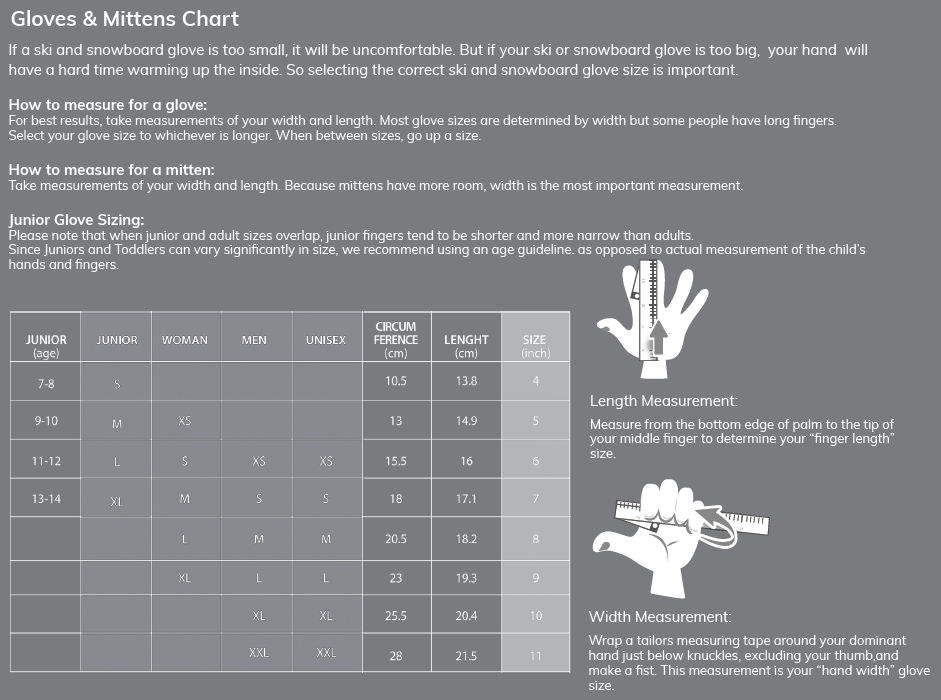 Gloves & Mittens Chart

If a ski and snowboard glove is too small, it will be uncomfortable. But if your ski or snowboard glove is too big, your hand will have a hard time warming up the inside. So selecting the correct ski and snowboard glove size is important.

How to measure for a glove:
For best results, take measurements of your width and length. Most glove sizes are determined by width but some people have long fingers. Select your glove size to whichever is longer. When between sizes, go up a size.

How to measure for a mitten:
Take measurements of your width and length. Because mittens have more room, width is the most important measurement.

Junior Glove Sizing:
Please note that when junior and adult sizes overlap, junior fingers tend to be shorter and more narrow than adults.
Since Juniors and Toddlers can vary significantly in size, we recommend using an age guideline. as opposed to actual measurement of the child's hands and fingers.

| JUNIOR (age) | JUNIOR | WOMAN | MEN | UNISEX | CIRCUM FERENCE (cm) | LENGHT (cm) | SIZE (inch) |
|---|---|---|---|---|---|---|---|
| 7-8 | S | | | | 10.5 | 13.8 | 4 |
| 9-10 | M | XS | | | 13 | 14.9 | 5 |
| 11-12 | L | S | XS | XS | 15.5 | 16 | 6 |
| 13-14 | XL | M | S | S | 18 | 17.1 | 7 |
| | | L | M | M | 20.5 | 18.2 | 8 |
| | | XL | L | L | 23 | 19.3 | 9 |
| | | | XL | XL | 25.5 | 20.4 | 10 |
| | | | XXL | XXL | 28 | 21.5 | 11 |

Length Measurement:
Measure from the bottom edge of palm to the tip of your middle finger to determine your "finger length" size.

Width Measurement:
Wrap a tailors measuring tape around your dominant hand just below knuckles, excluding your thumb,and make a fist. This measurement is your "hand width" glove size.