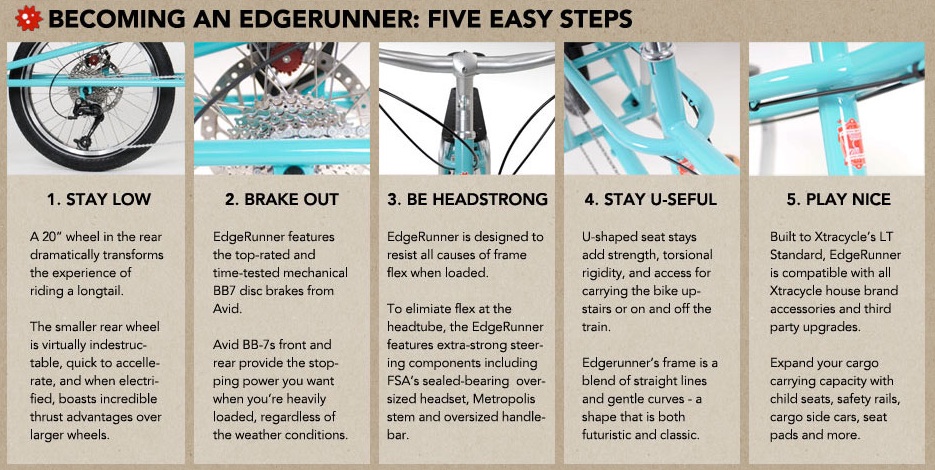 BECOMING AN EDGERUNNER: FIVE EASY STEPS

1. STAY LOW

A 20" wheel in the rear dramatically transforms the experience of riding a longtail.

The smaller rear wheel is virtually indestructable, quick to accellerate, and when electrified, boasts incredible thrust advantages over larger wheels.

2. BRAKE OUT

EdgeRunner features the top-rated and time-tested mechanical BB7 disc brakes from Avid.

Avid BB-7s front and rear provide the stopping power you want when you're heavily loaded, regardless of the weather conditions.

3. BE HEADSTRONG

EdgeRunner is designed to resist all causes of frame flex when loaded.

To elimiate flex at the headtube, the EdgeRunner features extra-strong steering components including FSA's sealed-bearing oversized headset, Metropolis stem and oversized handlebar.

4. STAY U-SEFUL

U-shaped seat stays add strength, torsional rigidity, and access for carrying the bike upstairs or on and off the train.

Edgerunner's frame is a blend of straight lines and gentle curves - a shape that is both futuristic and classic.

5. PLAY NICE

Built to Xtracycle's LT Standard, EdgeRunner is compatible with all Xtracycle house brand accessories and third party upgrades.

Expand your cargo carrying capacity with child seats, safety rails, cargo side cars, seat pads and more.