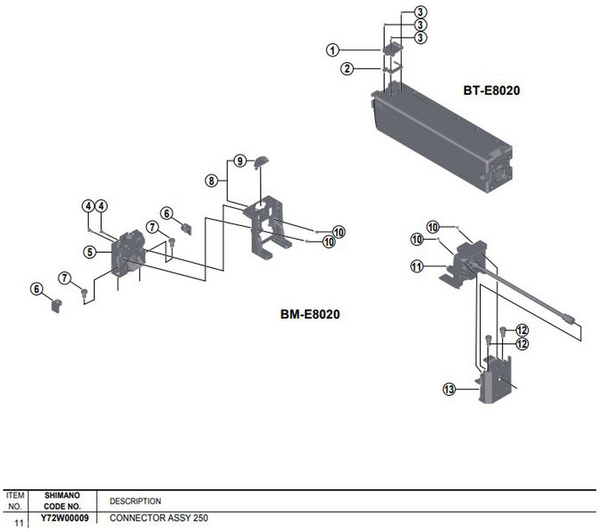 3
3
3
1
2
BT-E8020

9
8
4 4
6
7
5
10
10
7
6
BM-E8020

10
10
11
12
12
13

| ITEM NO. | SHIMANO CODE NO. | DESCRIPTION |
|---|---|---|
| 11 | Y72W00009 | CONNECTOR ASSY 250 |