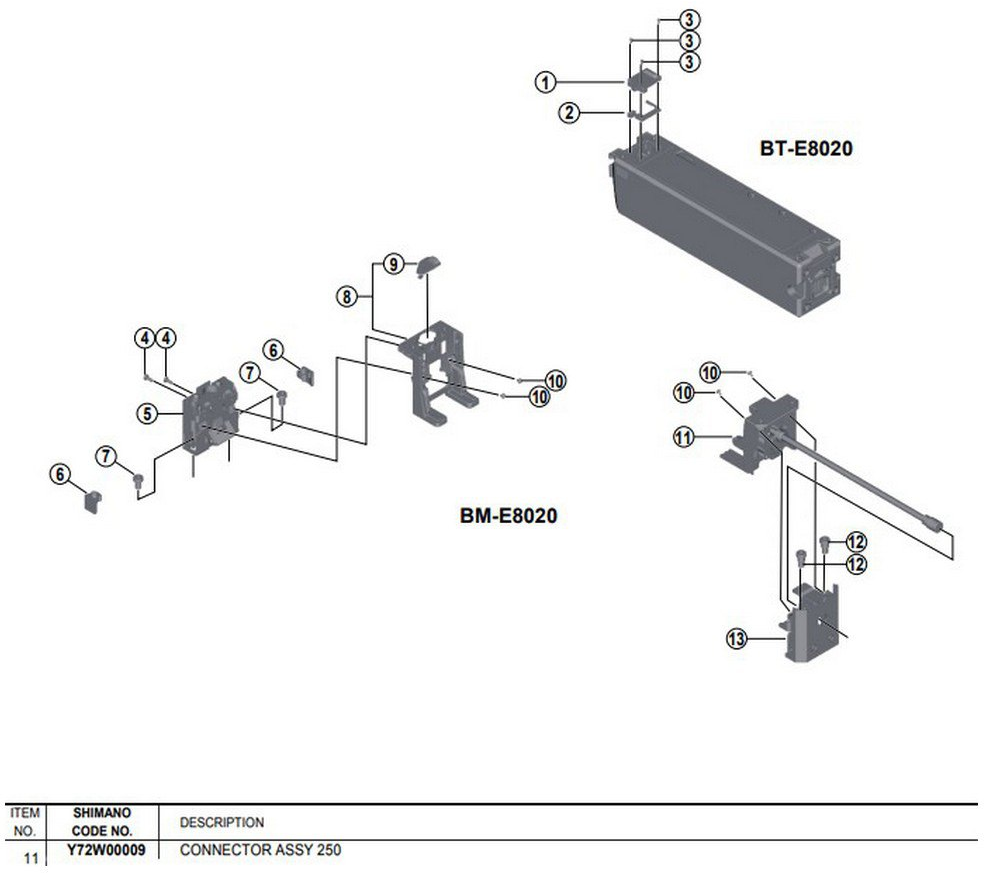 3
3
3
1
2
BT-E8020

9
8
4 4
6
7
5
10
10
7
6
BM-E8020

10
10
11
12
12
13

| ITEM NO. | SHIMANO CODE NO. | DESCRIPTION |
|---|---|---|
| 11 | Y72W00009 | CONNECTOR ASSY 250 |