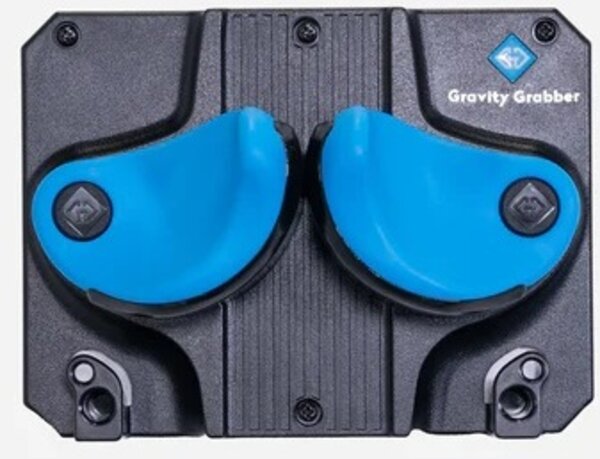 Gravity Grabber