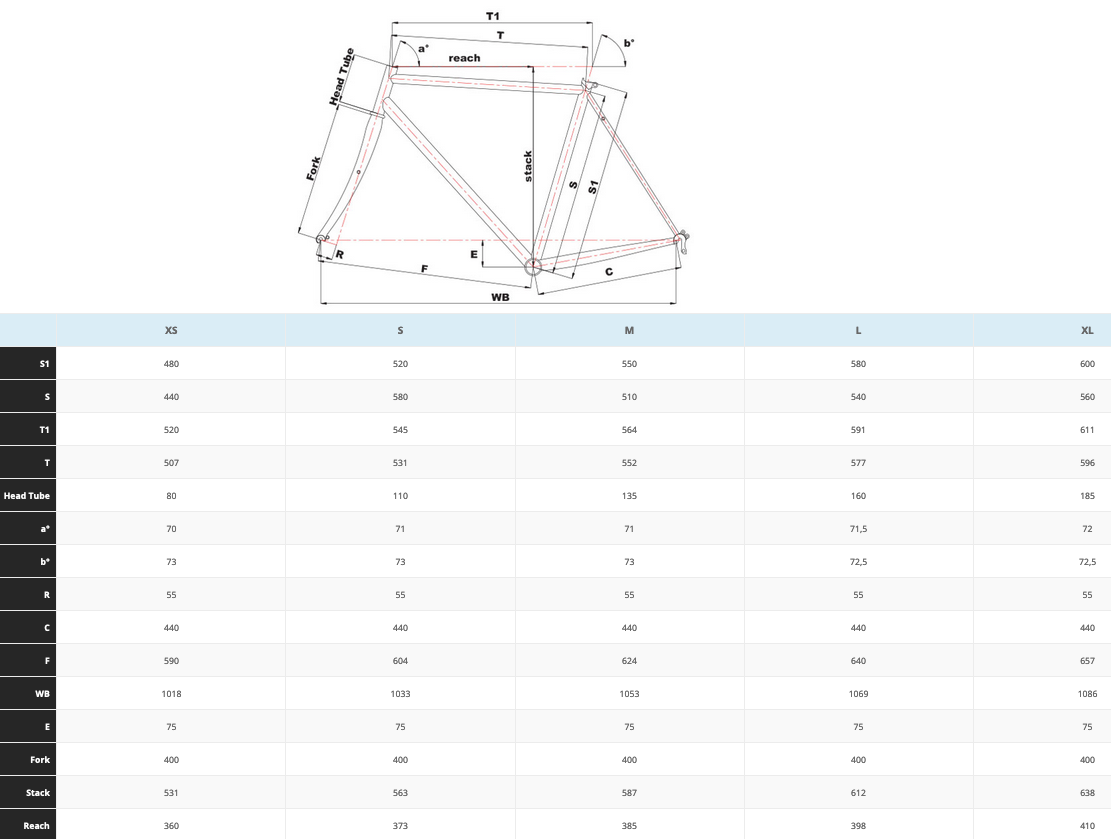 T1
T
a°
b°
reach
Head Tube
Fork
stack
S
S1
E
R
F
C
WB

| | XS | S | M | L | XL |
|---|---|---|---|---|---|
| S1 | 480 | 520 | 550 | 580 | 600 |
| S | 440 | 580 | 510 | 540 | 560 |
| T1 | 520 | 545 | 564 | 591 | 611 |
| T | 507 | 531 | 552 | 577 | 596 |
| Head Tube | 80 | 110 | 135 | 160 | 185 |
| a° | 70 | 71 | 71 | 71,5 | 72 |
| b° | 73 | 73 | 73 | 72,5 | 72,5 |
| R | 55 | 55 | 55 | 55 | 55 |
| C | 440 | 440 | 440 | 440 | 440 |
| F | 590 | 604 | 624 | 640 | 657 |
| WB | 1018 | 1033 | 1053 | 1069 | 1086 |
| E | 75 | 75 | 75 | 75 | 75 |
| Fork | 400 | 400 | 400 | 400 | 400 |
| Stack | 531 | 563 | 587 | 612 | 638 |
| Reach | 360 | 373 | 385 | 398 | 410 |