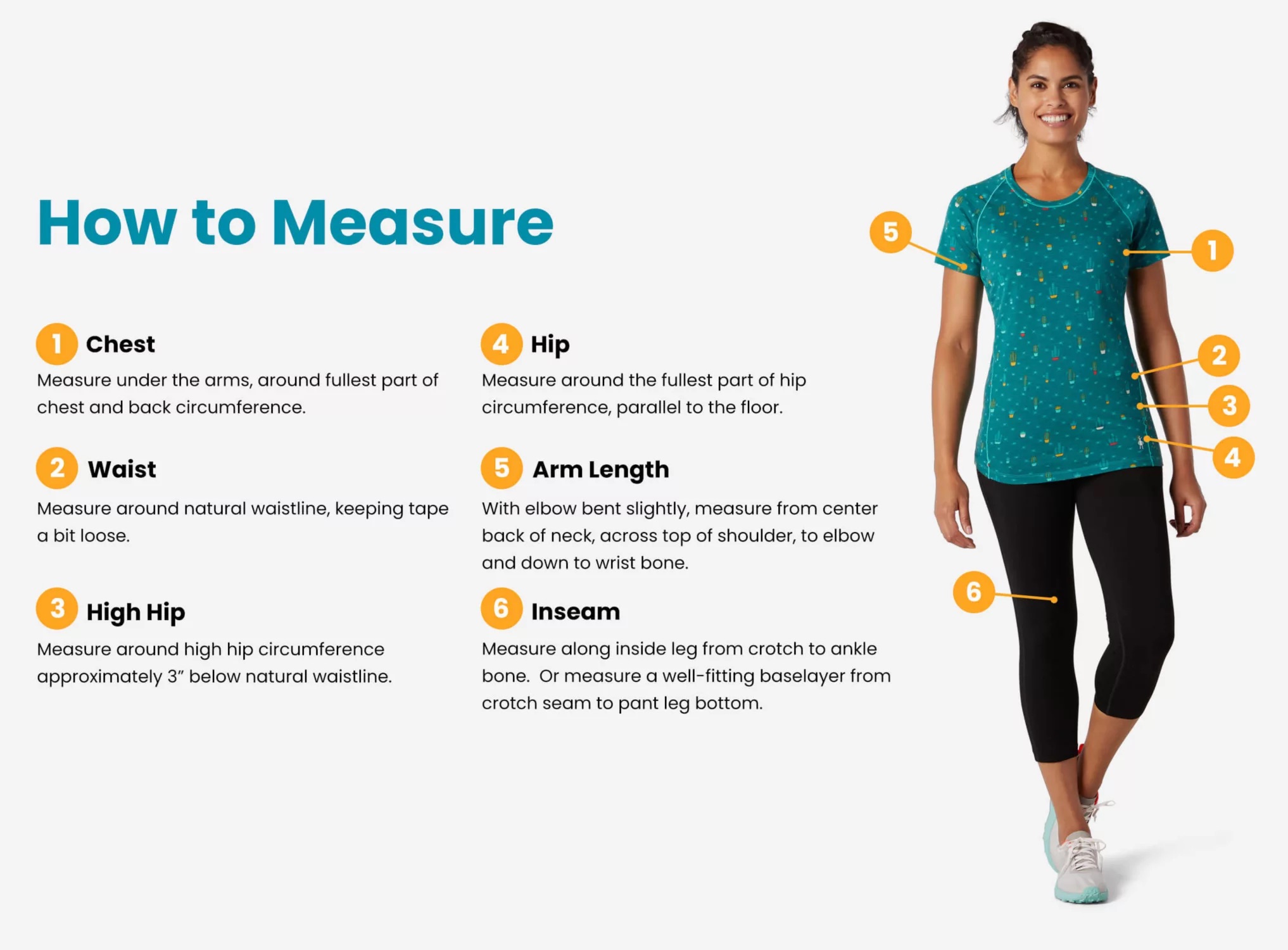 How to Measure

1 Chest
Measure under the arms, around fullest part of chest and back circumference.

2 Waist
Measure around natural waistline, keeping tape a bit loose.

3 High Hip
Measure around high hip circumference approximately 3” below natural waistline.

4 Hip
Measure around the fullest part of hip circumference, parallel to the floor.

5 Arm Length
With elbow bent slightly, measure from center back of neck, across top of shoulder, to elbow and down to wrist bone.

6 Inseam
Measure along inside leg from crotch to ankle bone. Or measure a well-fitting baselayer from crotch seam to pant leg bottom.

5
1
2
3
4
6