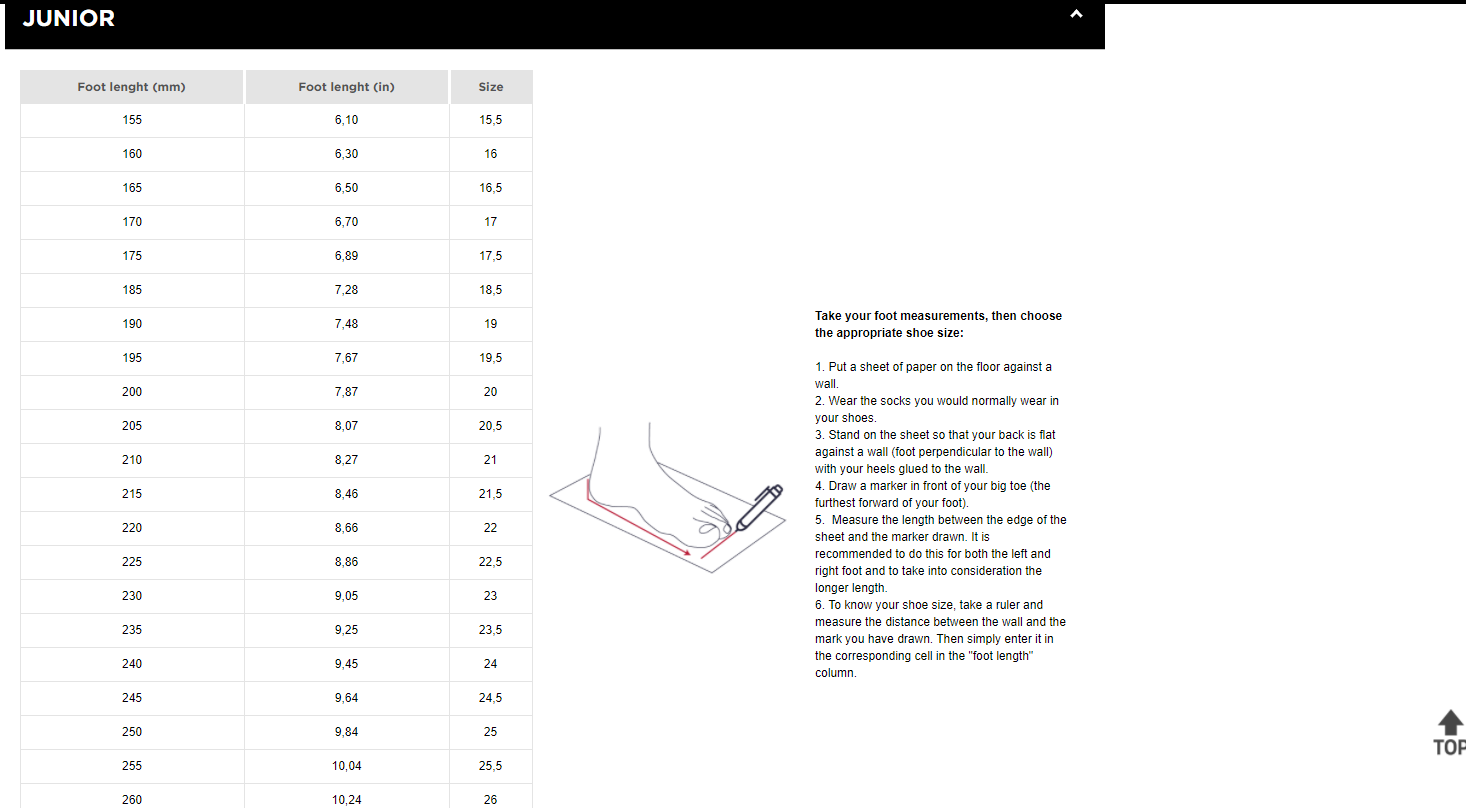 JUNIOR

| Foot lenght (mm) | Foot lenght (in) | Size |
|---|---|---|
| 155 | 6,10 | 15,5 |
| 160 | 6,30 | 16 |
| 165 | 6,50 | 16,5 |
| 170 | 6,70 | 17 |
| 175 | 6,89 | 17,5 |
| 185 | 7,28 | 18,5 |
| 190 | 7,48 | 19 |
| 195 | 7,67 | 19,5 |
| 200 | 7,87 | 20 |
| 205 | 8,07 | 20,5 |
| 210 | 8,27 | 21 |
| 215 | 8,46 | 21,5 |
| 220 | 8,66 | 22 |
| 225 | 8,86 | 22,5 |
| 230 | 9,05 | 23 |
| 235 | 9,25 | 23,5 |
| 240 | 9,45 | 24 |
| 245 | 9,64 | 24,5 |
| 250 | 9,84 | 25 |
| 255 | 10,04 | 25,5 |
| 260 | 10,24 | 26 |

Take your foot measurements, then choose the appropriate shoe size:

1. Put a sheet of paper on the floor against a wall.
2. Wear the socks you would normally wear in your shoes.
3. Stand on the sheet so that your back is flat against a wall (foot perpendicular to the wall) with your heels glued to the wall.
4. Draw a marker in front of your big toe (the furthest forward of your foot).
5. Measure the length between the edge of the sheet and the marker drawn. It is recommended to do this for both the left and right foot and to take into consideration the longer length.
6. To know your shoe size, take a ruler and measure the distance between the wall and the mark you have drawn. Then simply enter it in the corresponding cell in the "foot length" column.

TOP